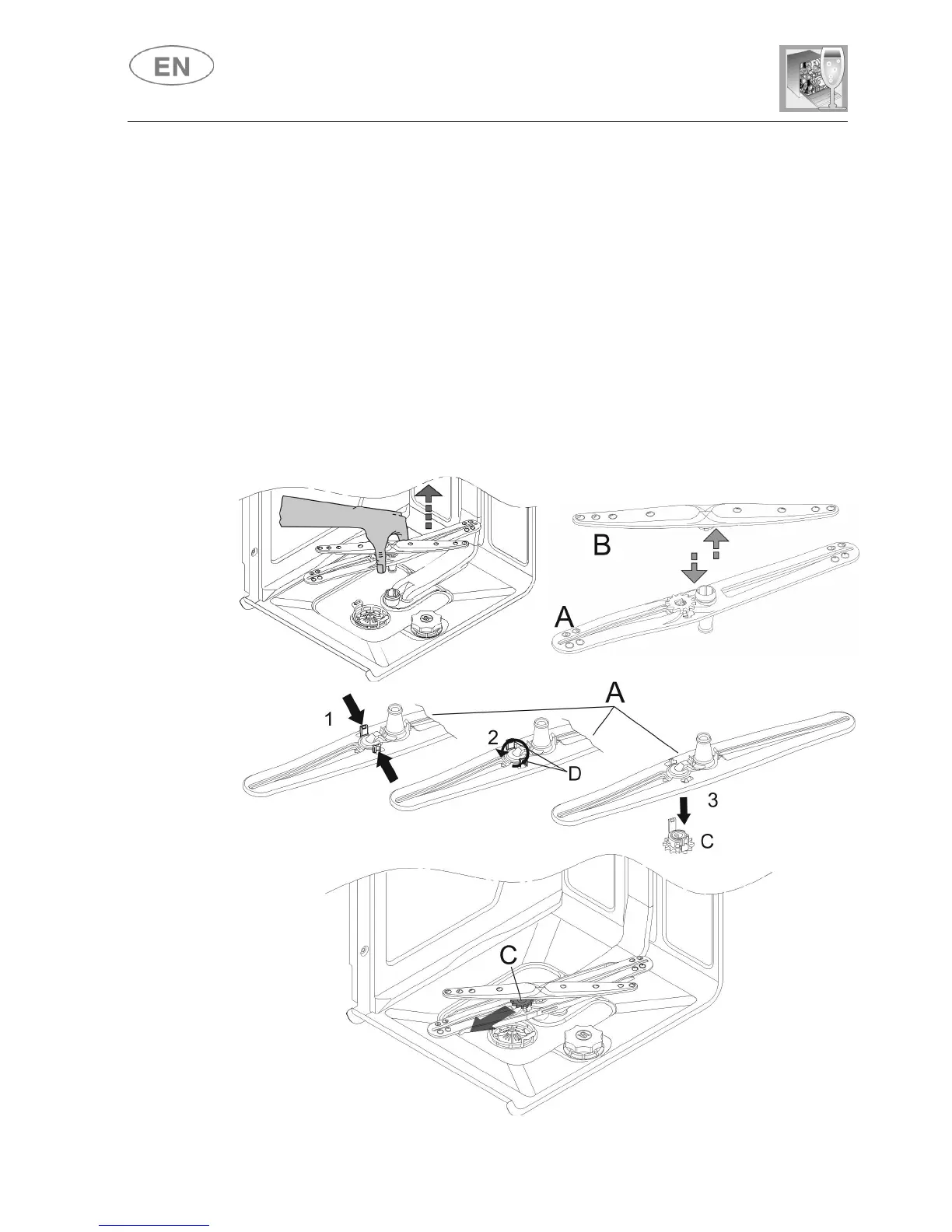 EN

B

A

A

1

2

D

3

C

C