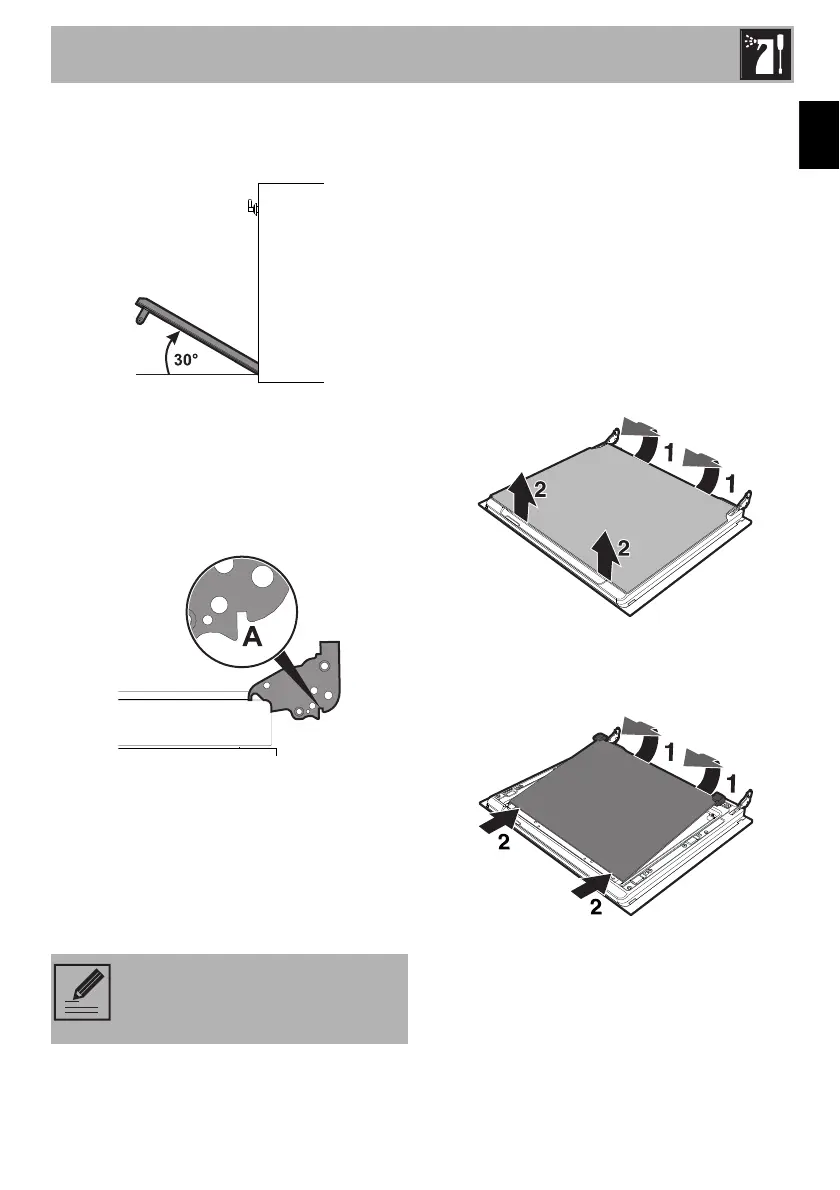 30°

A

1

1

2

2

1

1

2

2