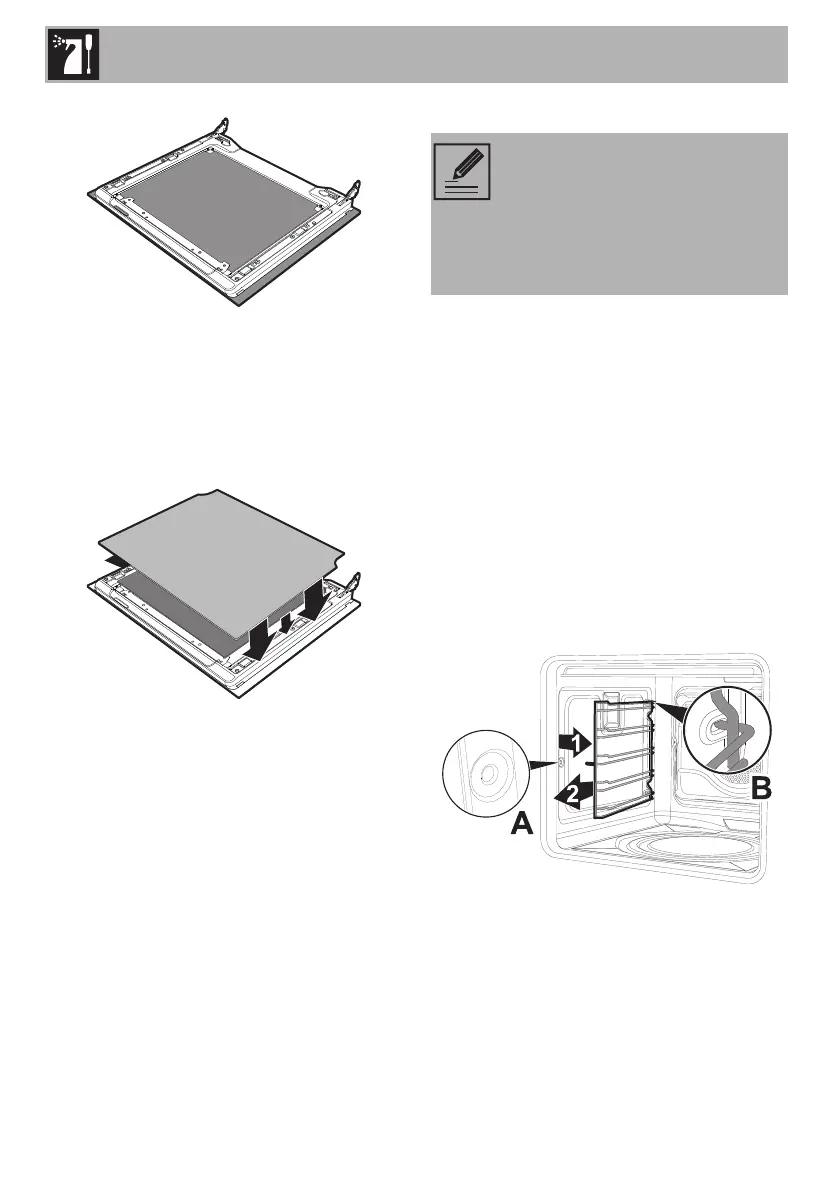 1
2
A
B