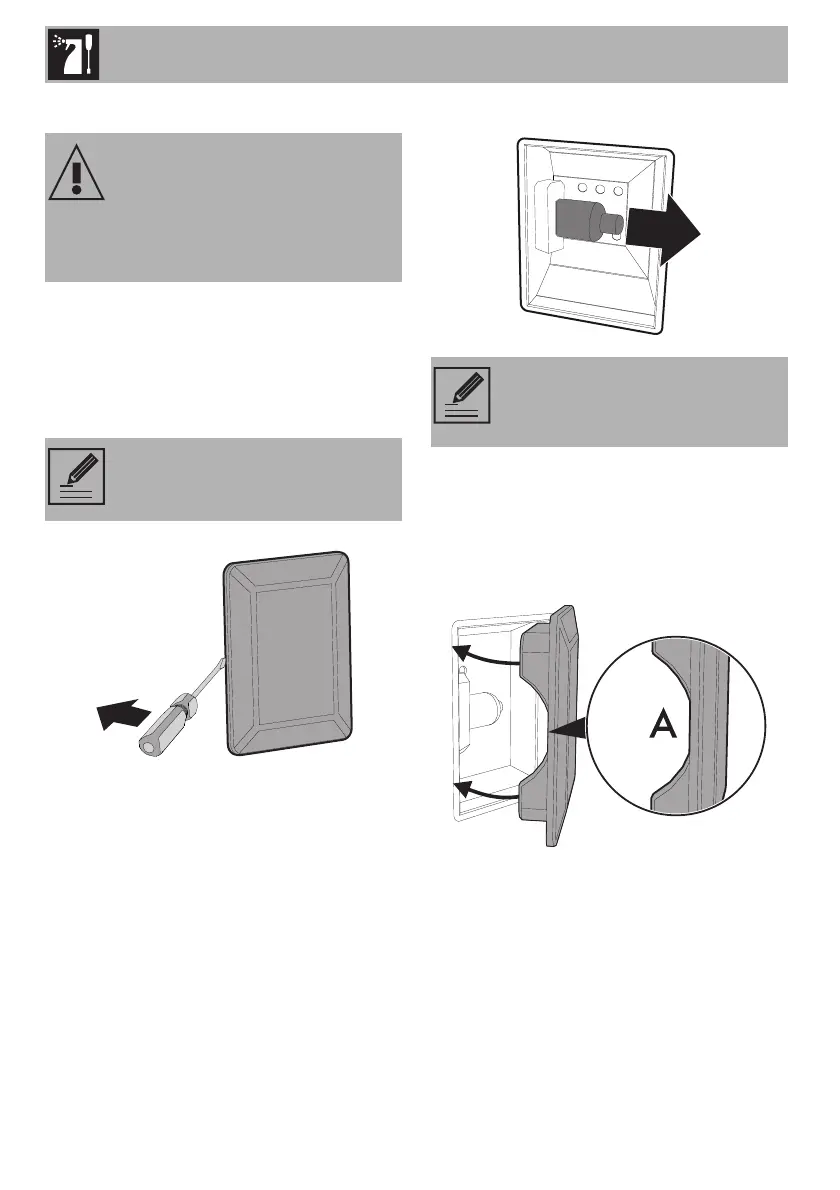 A