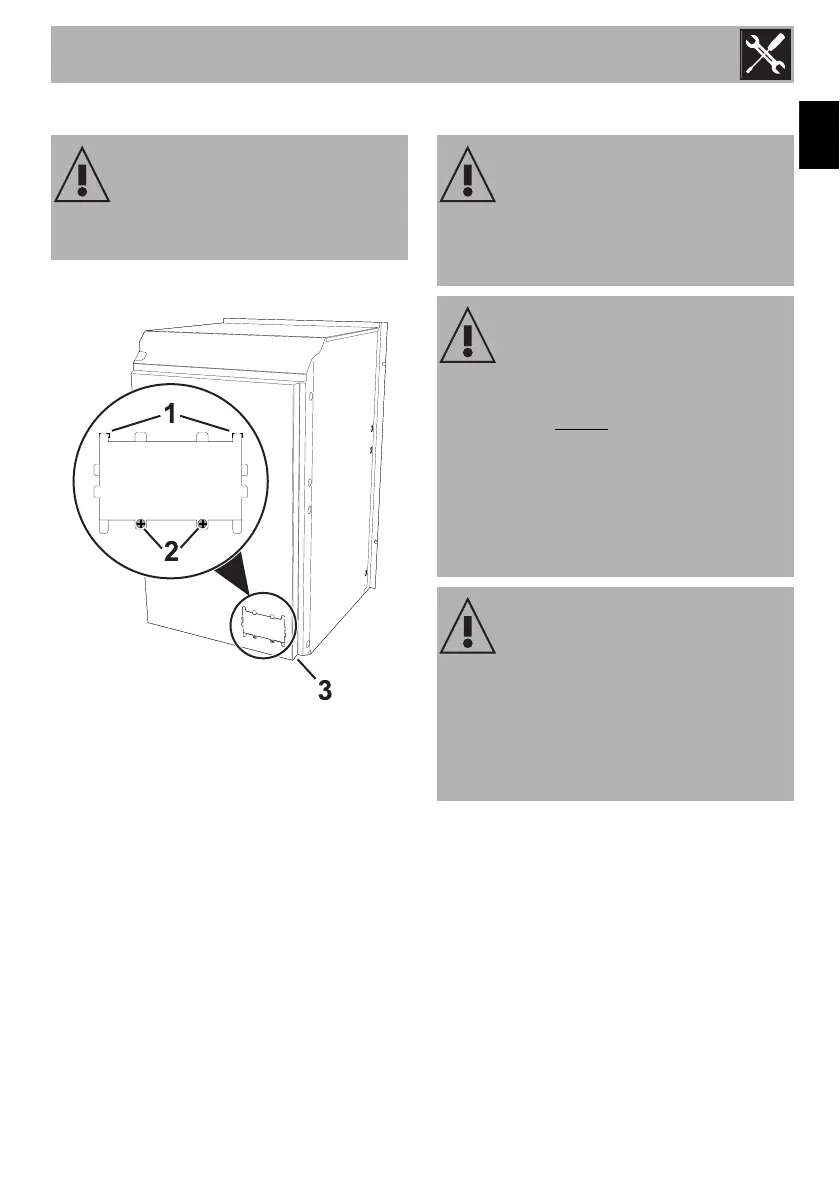 1

2

3