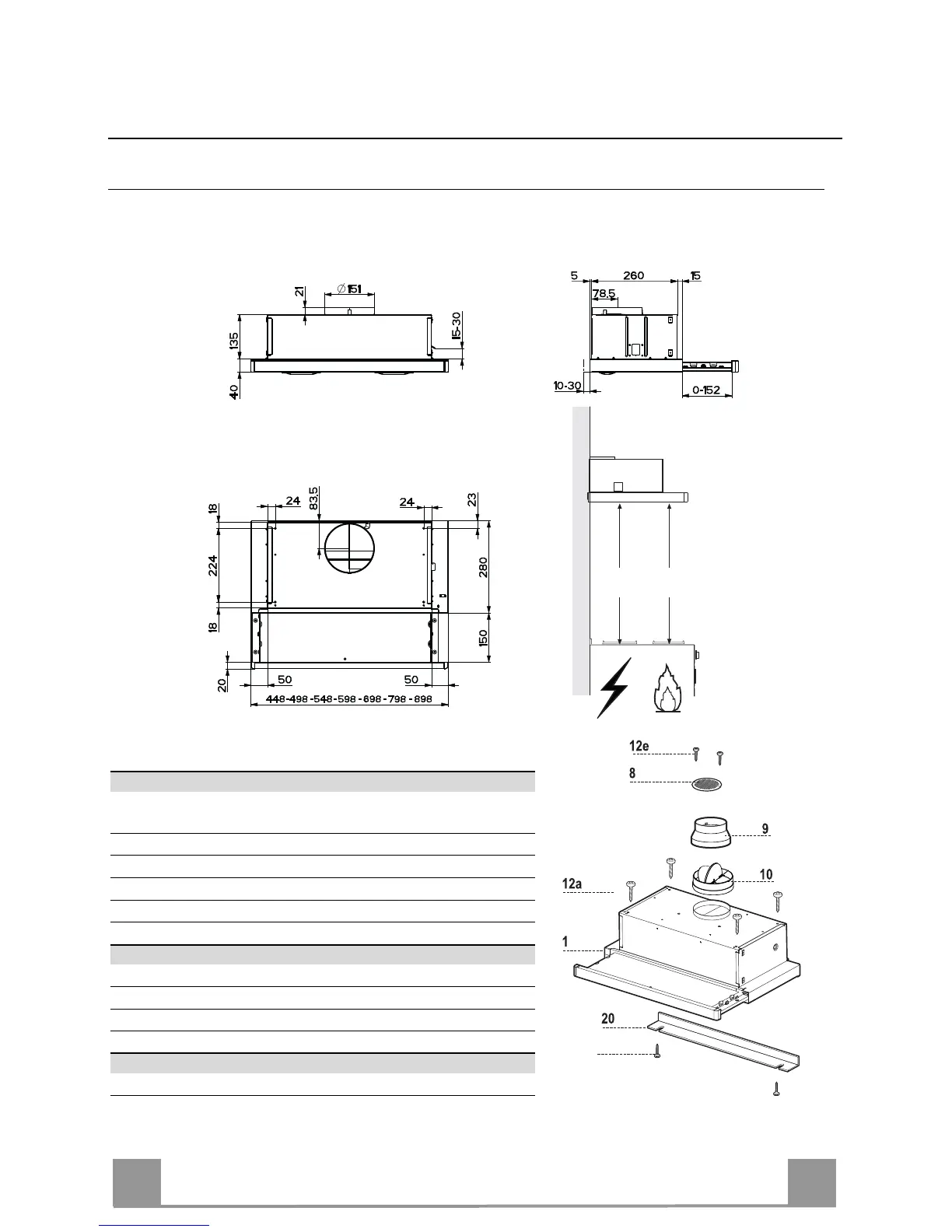 21

$\varnothing$ 151

135

15-30

40

5

260

15

78.5

10-30

0-152

18

24

83.5

24

23

224

280

18

150

20

50

50

448-498-548-598-698-798-898

12e

8

9

10

12a

1

20