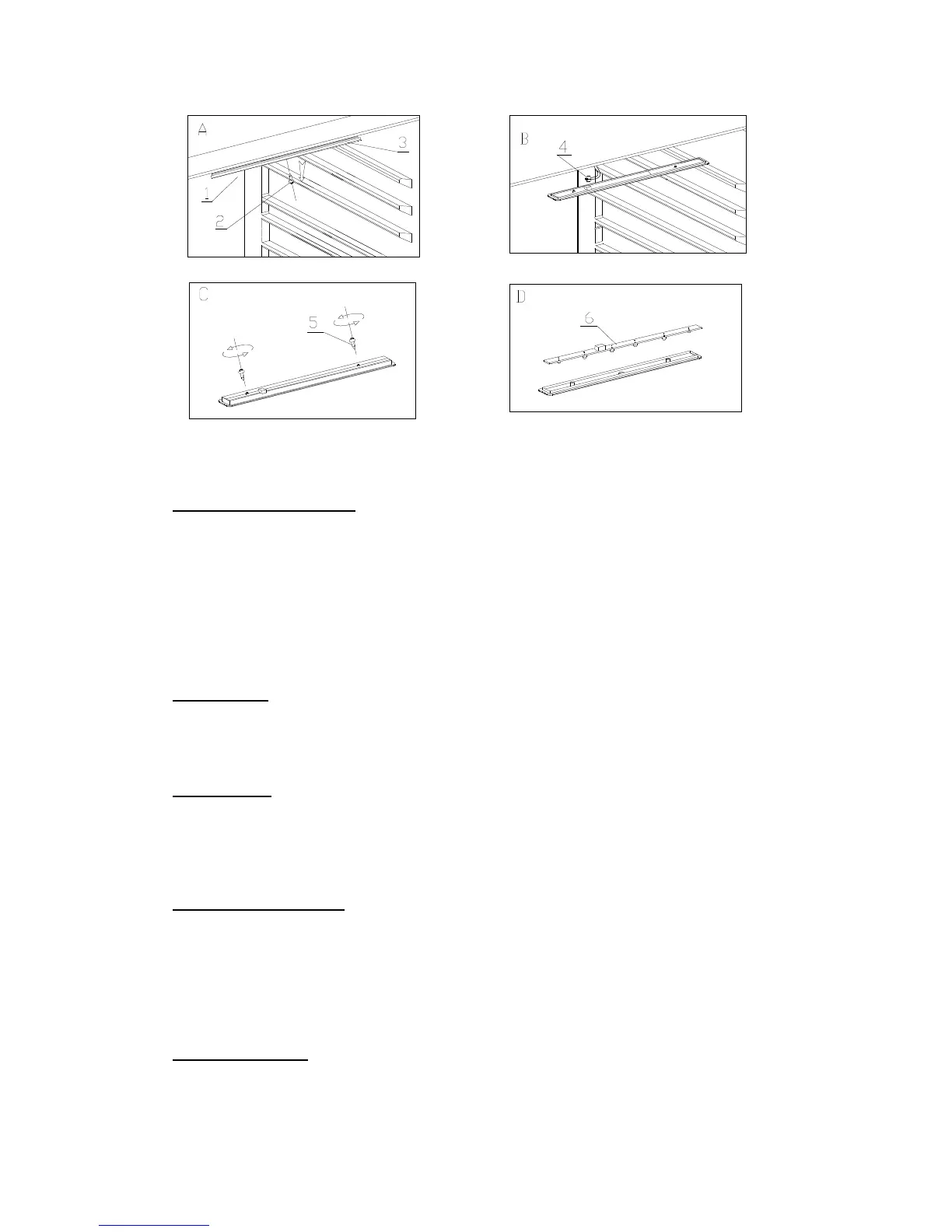 A
1
2
3

B
4

C
5

D
6