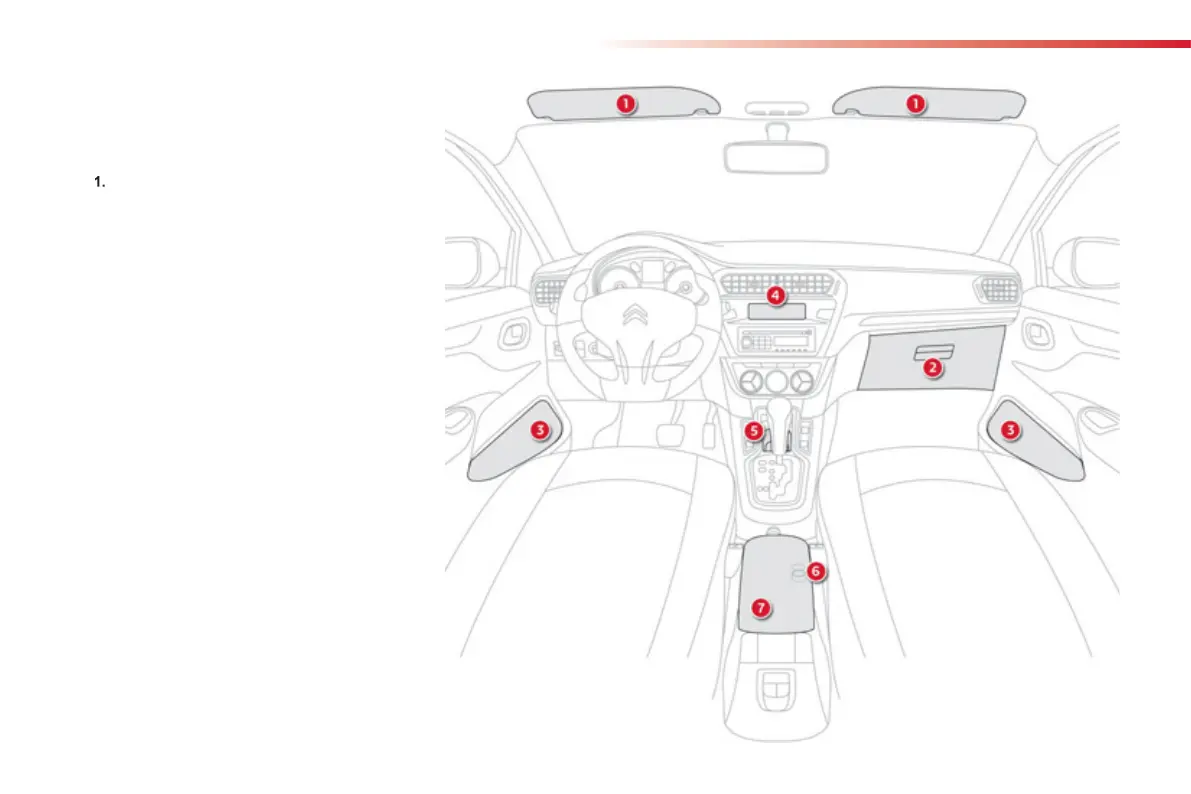 1.

1
1
4
2
3
5
3
6
7