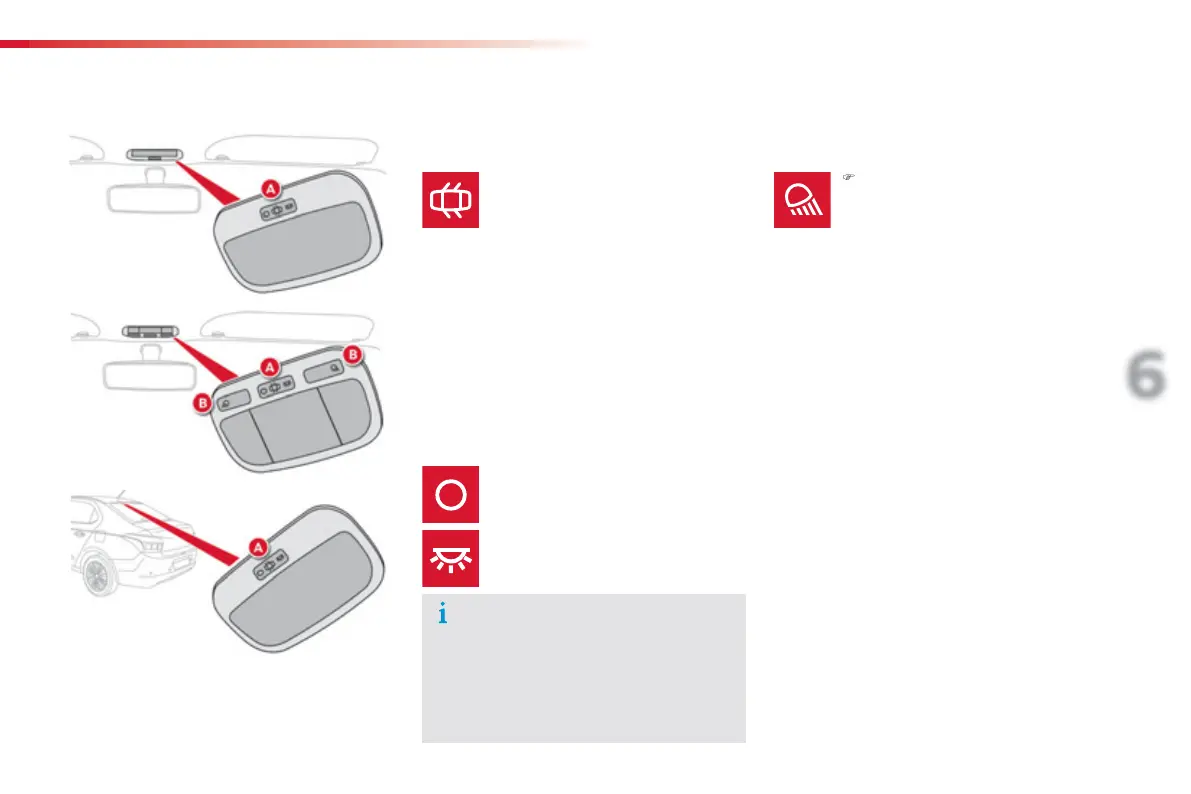 A

A

B

B

A

6