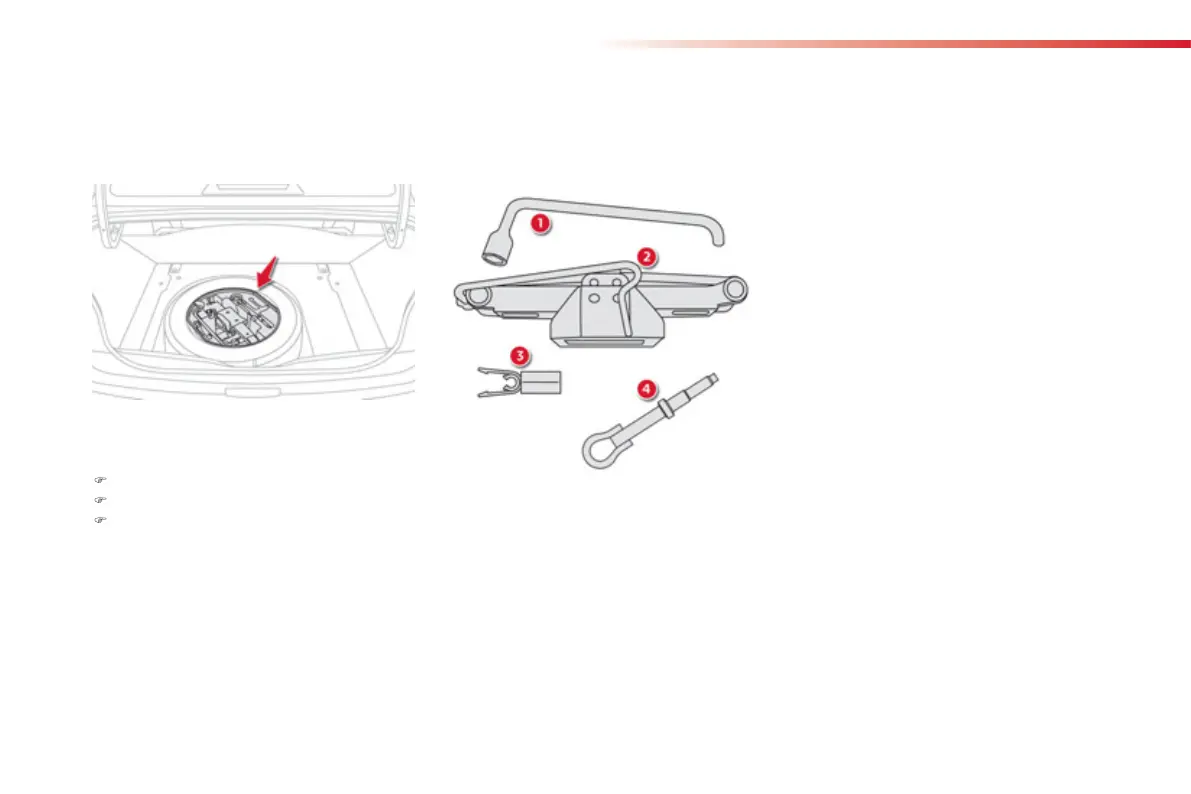 1

2

3

4