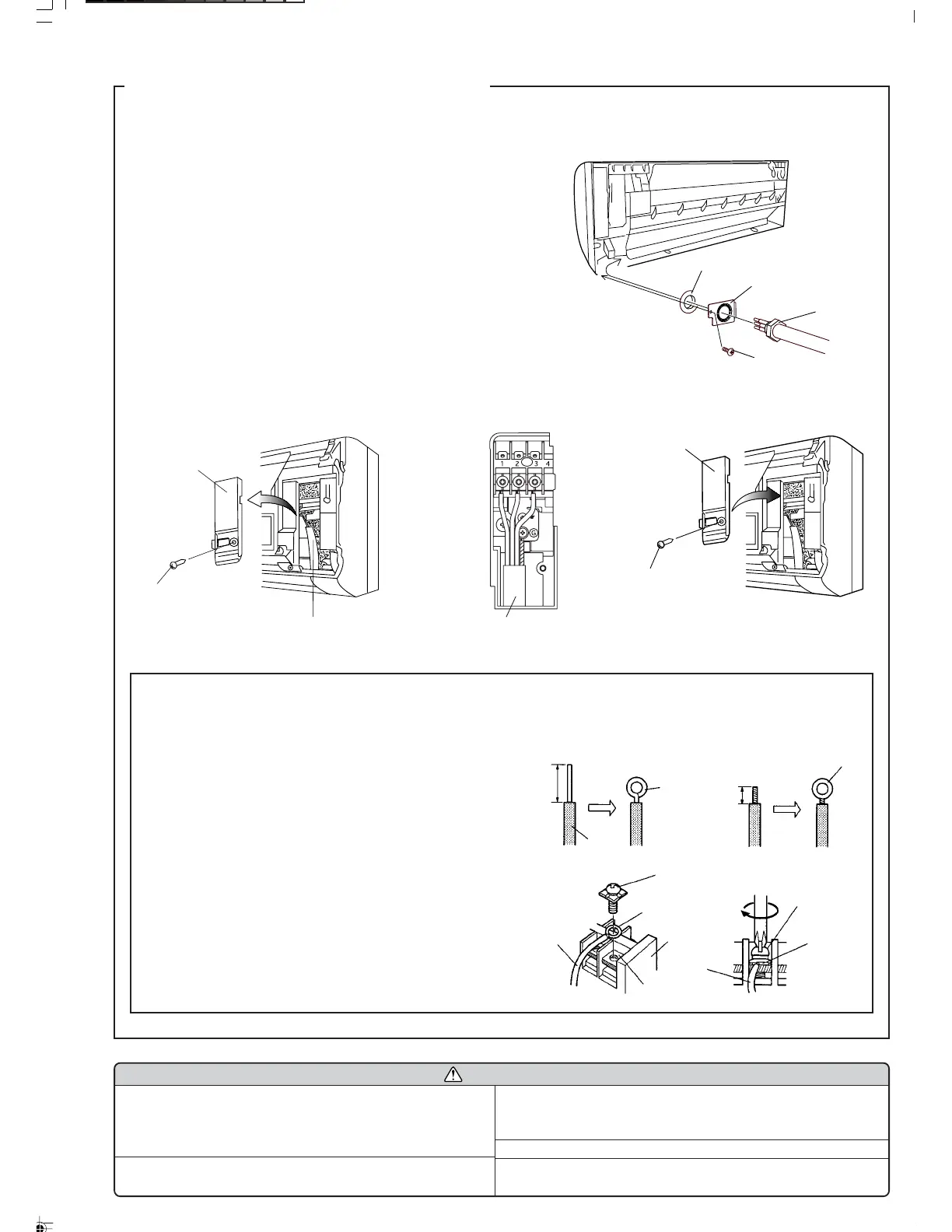 1 2 3 4