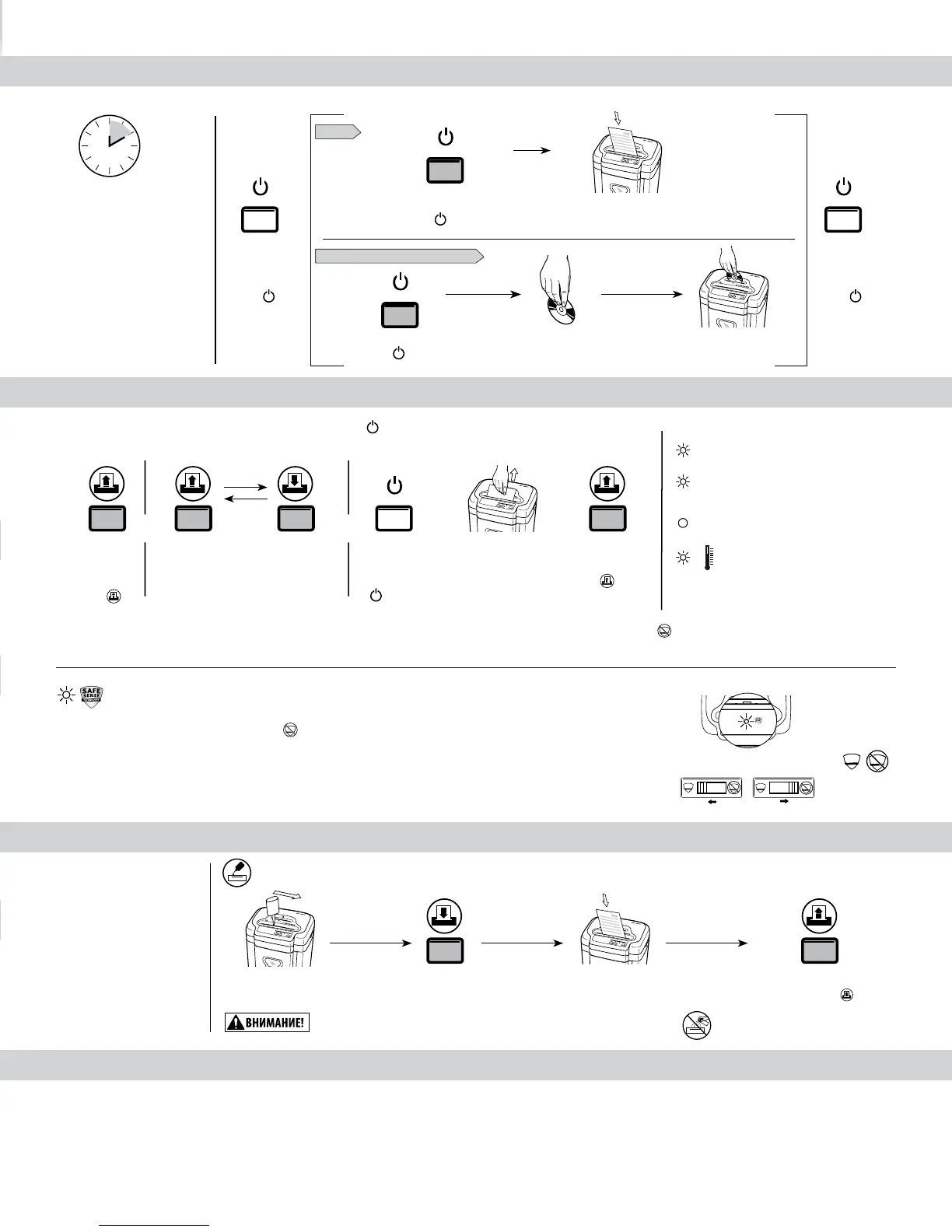 SAFE SENSE

ВНИМАНИЕ!