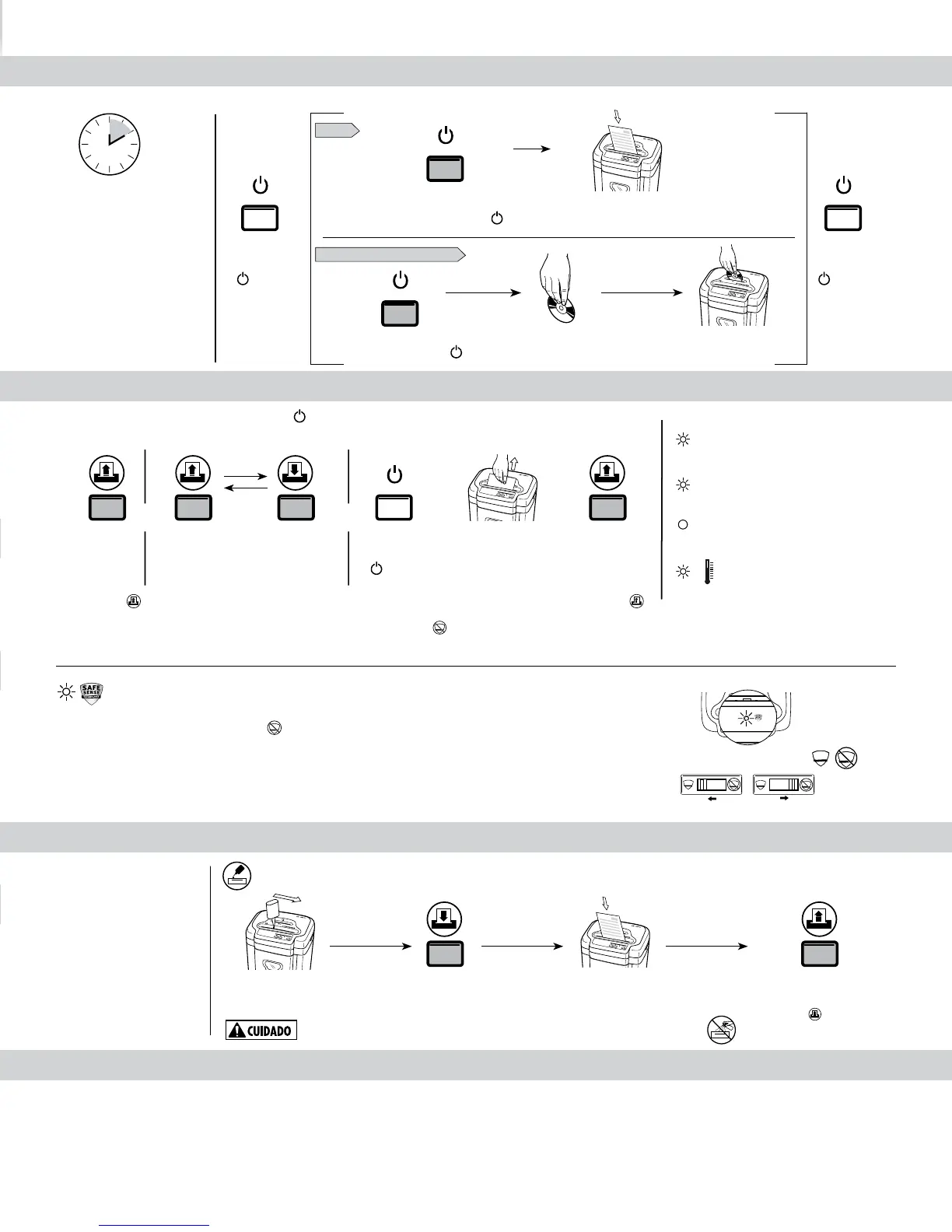 SAFE SENSE

CUIDADO