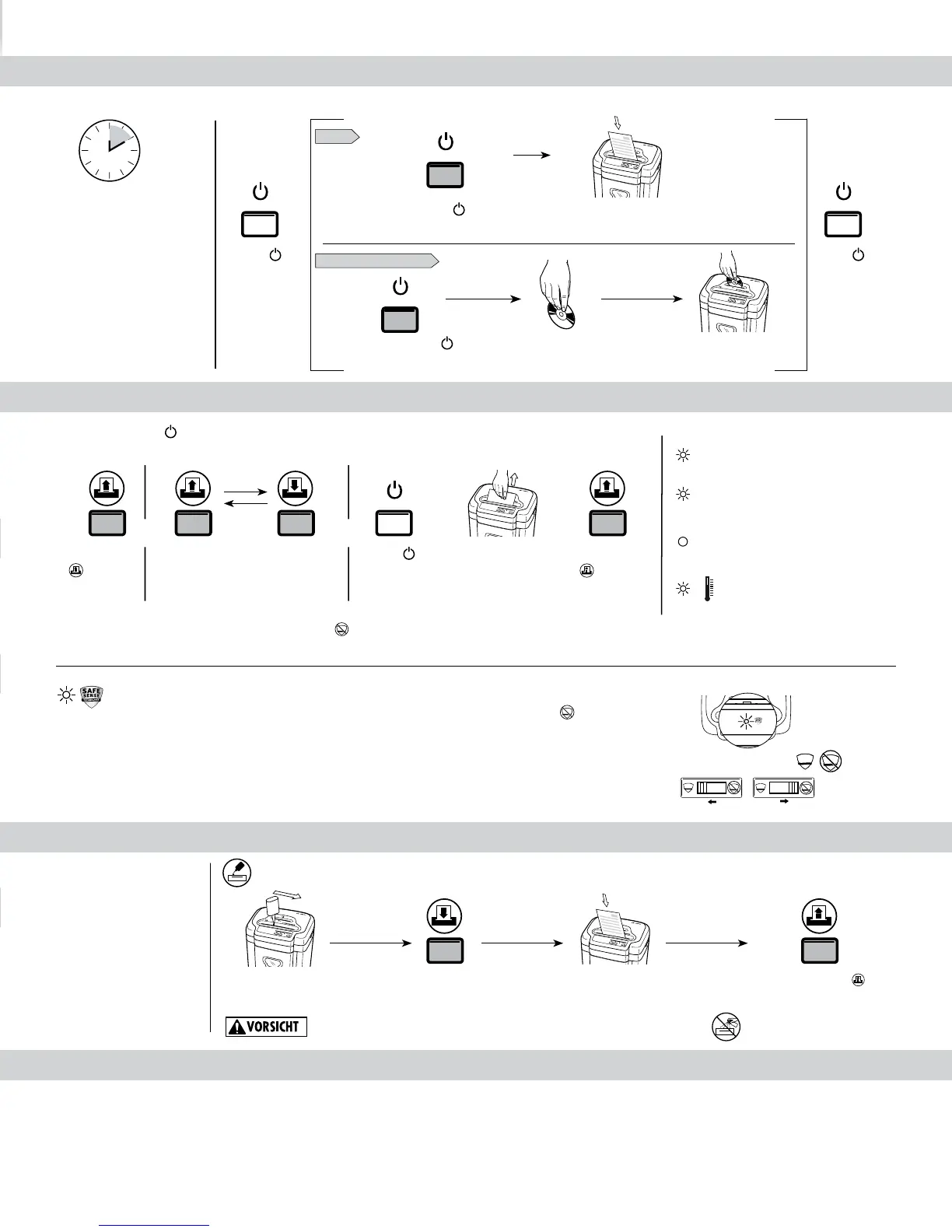 SAFE SENSE

VORSICHT