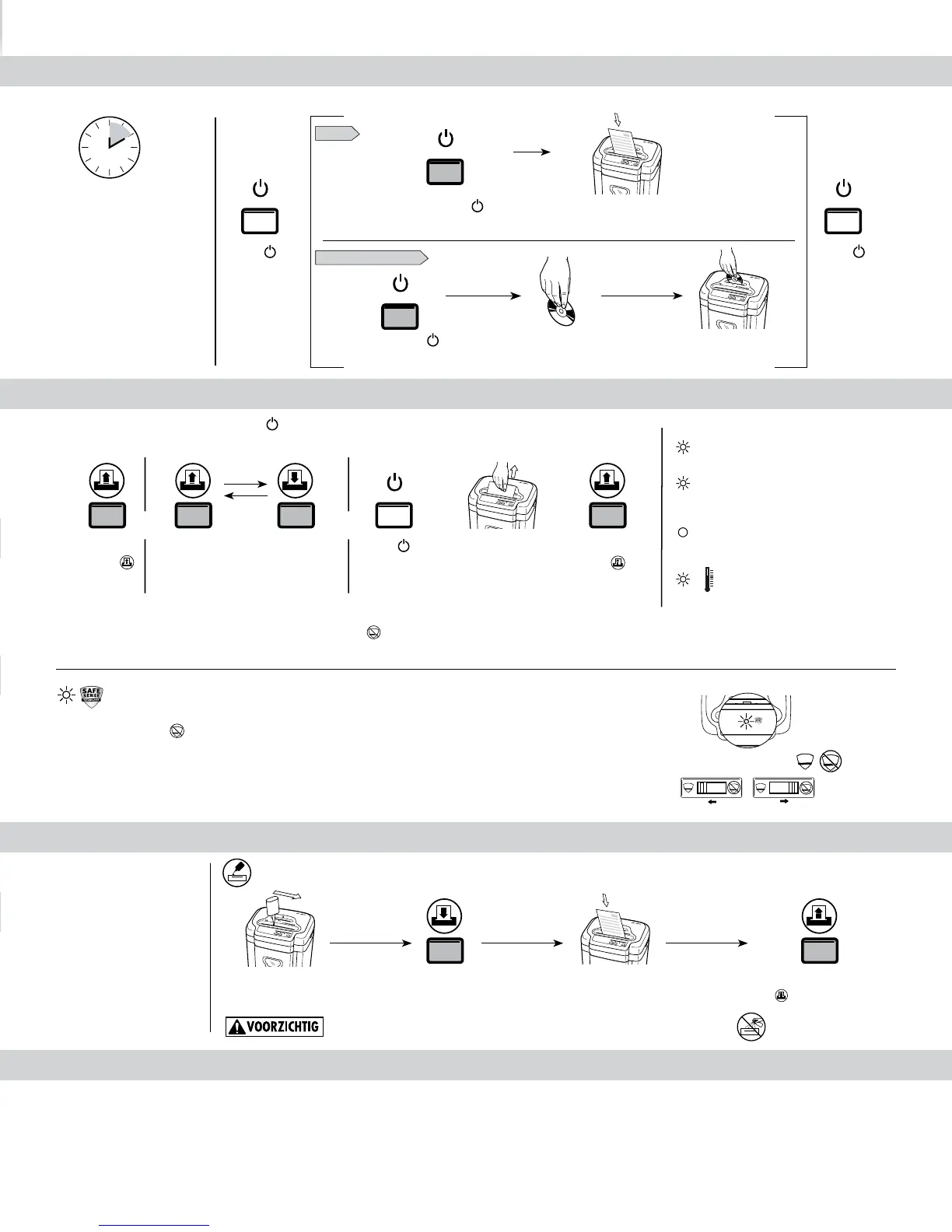 SAFE SENSE

VOORZICHTIG