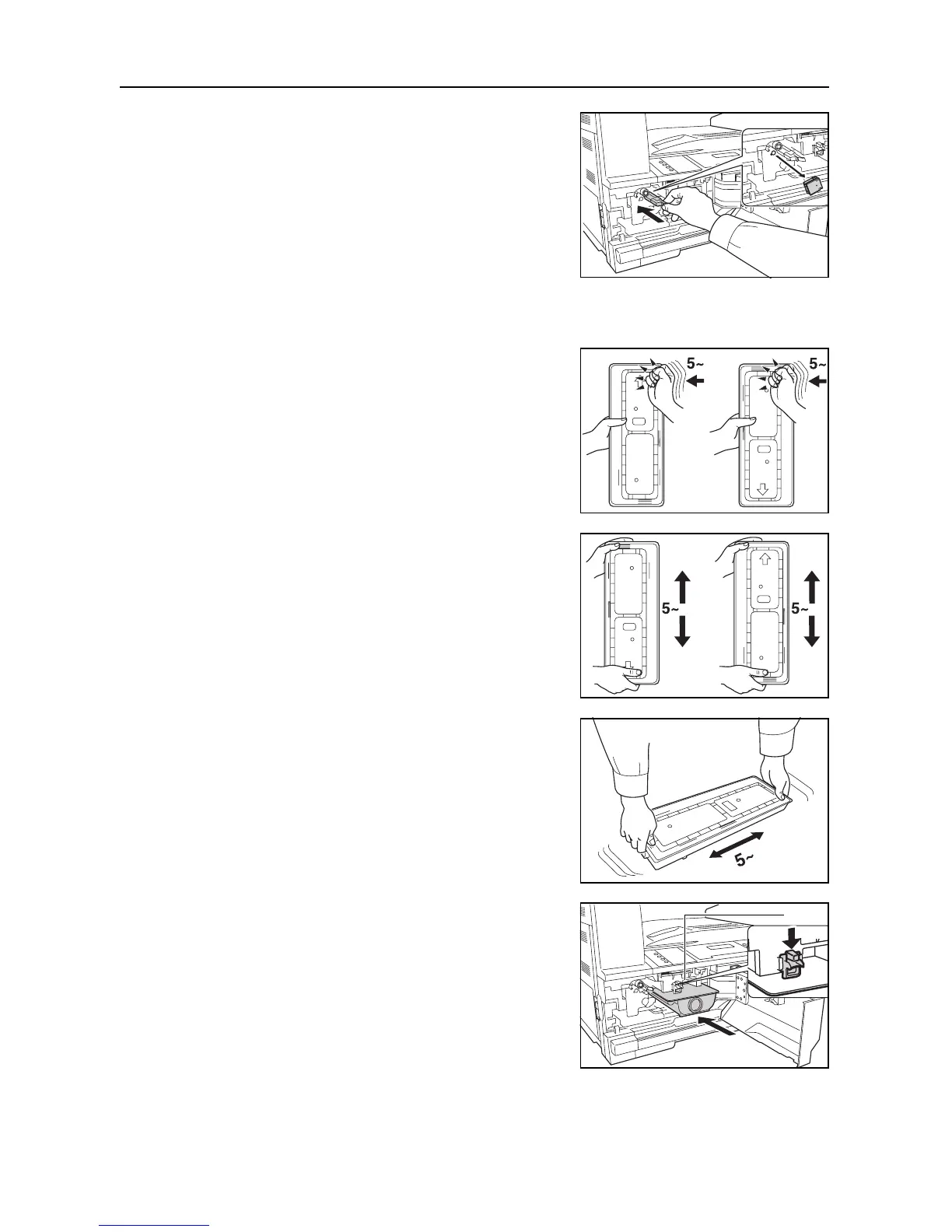 5~

5~

5~

5~

5~