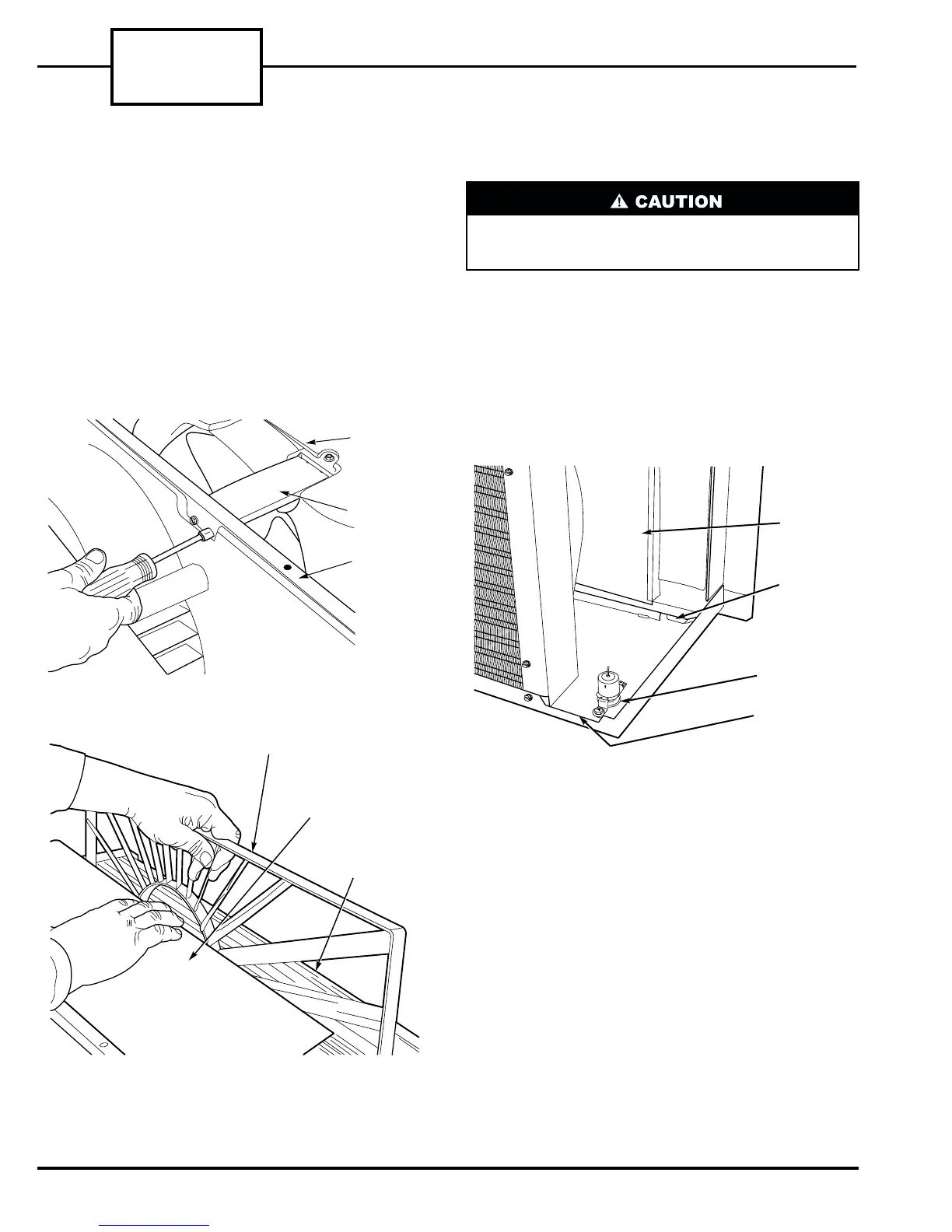 CAUTION