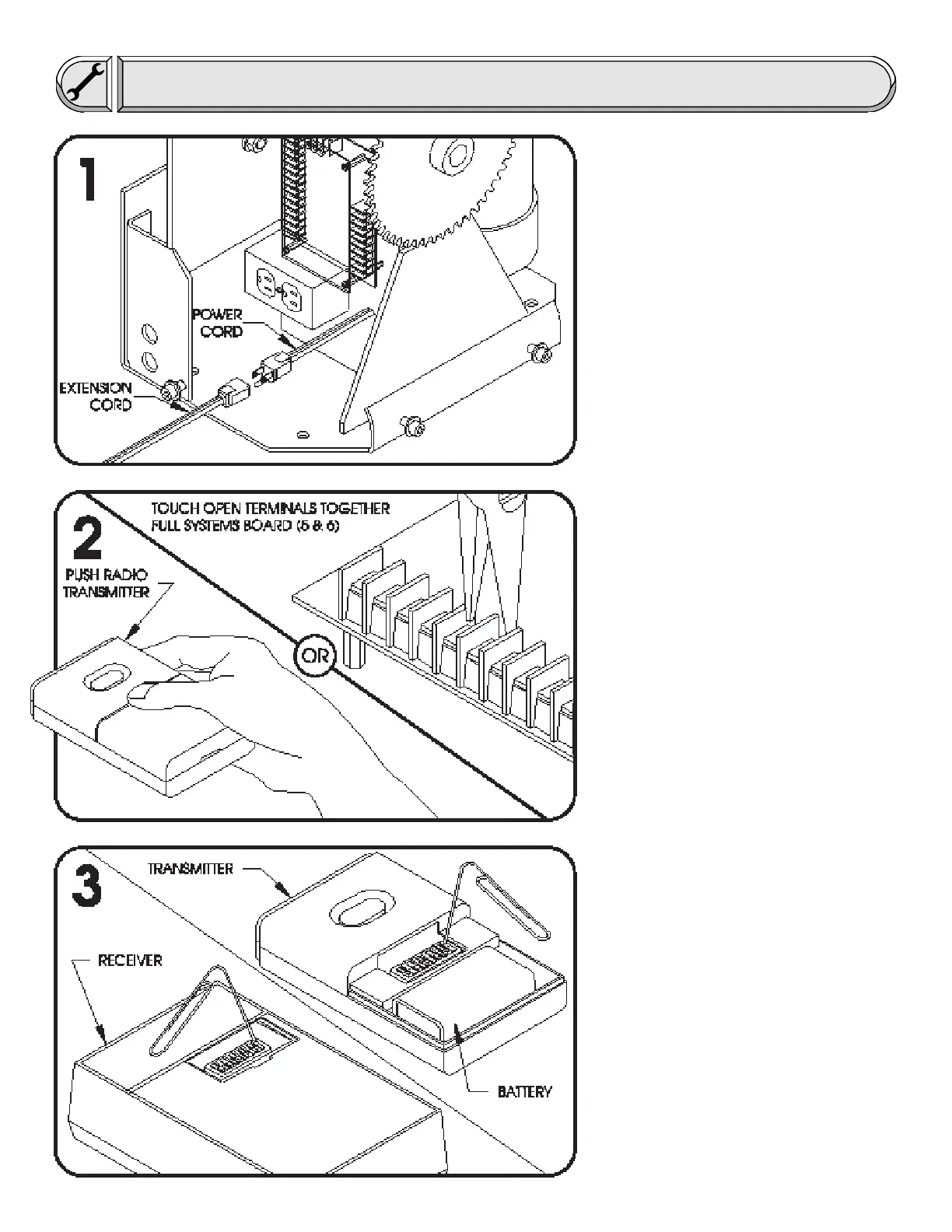 1

POWER CORD

EXTENSION CORD

2

TOUCH OPEN TERMINALS TOGETHER FULL SYSTEMS BOARD (5 & 6)

PUSH RADIO TRANSMITTER

OR

3

TRANSMITTER

RECEIVER

BATTERY