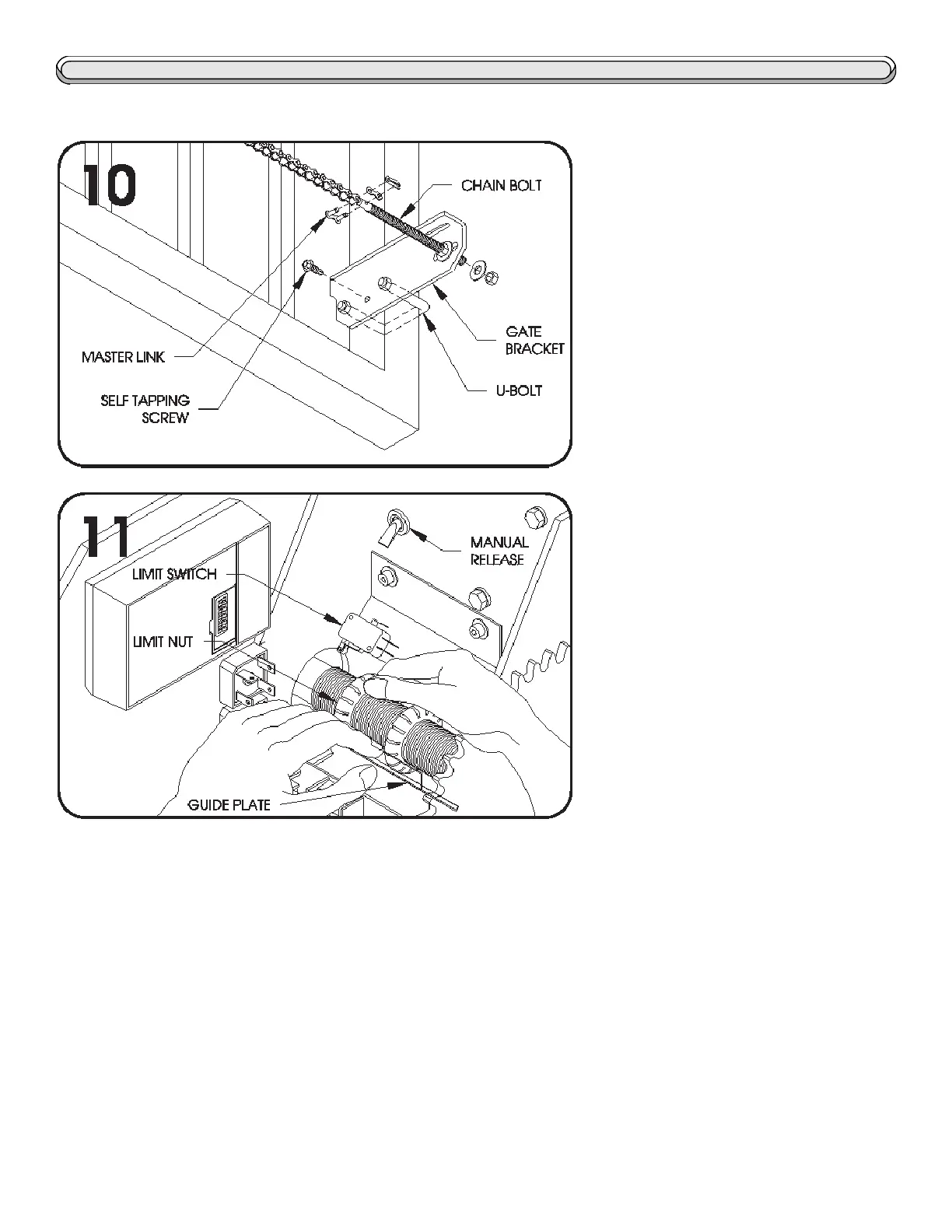 10

CHAIN BOLT

GATE BRACKET

U-BOLT

MASTER LINK

SELF TAPPING SCREW

11

MANUAL RELEASE

LIMIT SWITCH

LIMIT NUT

GUIDE PLATE