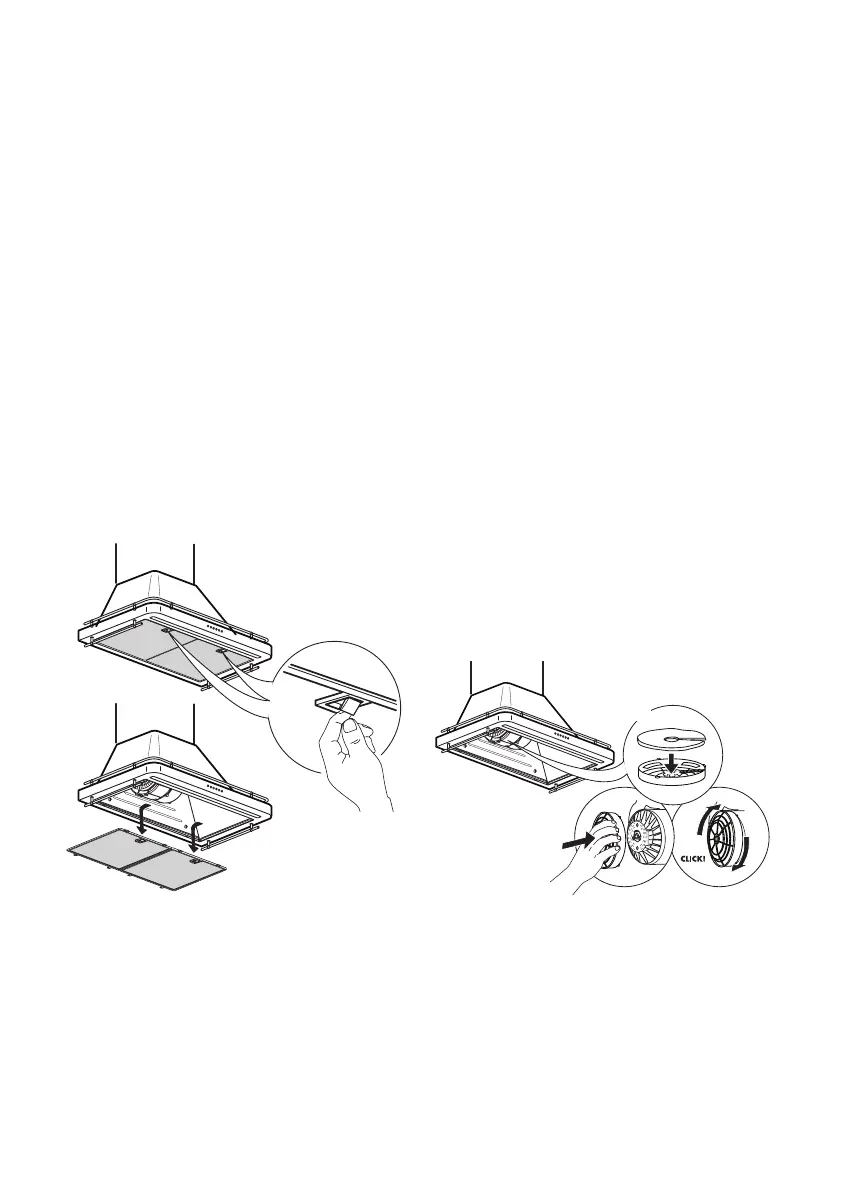 CLICK!