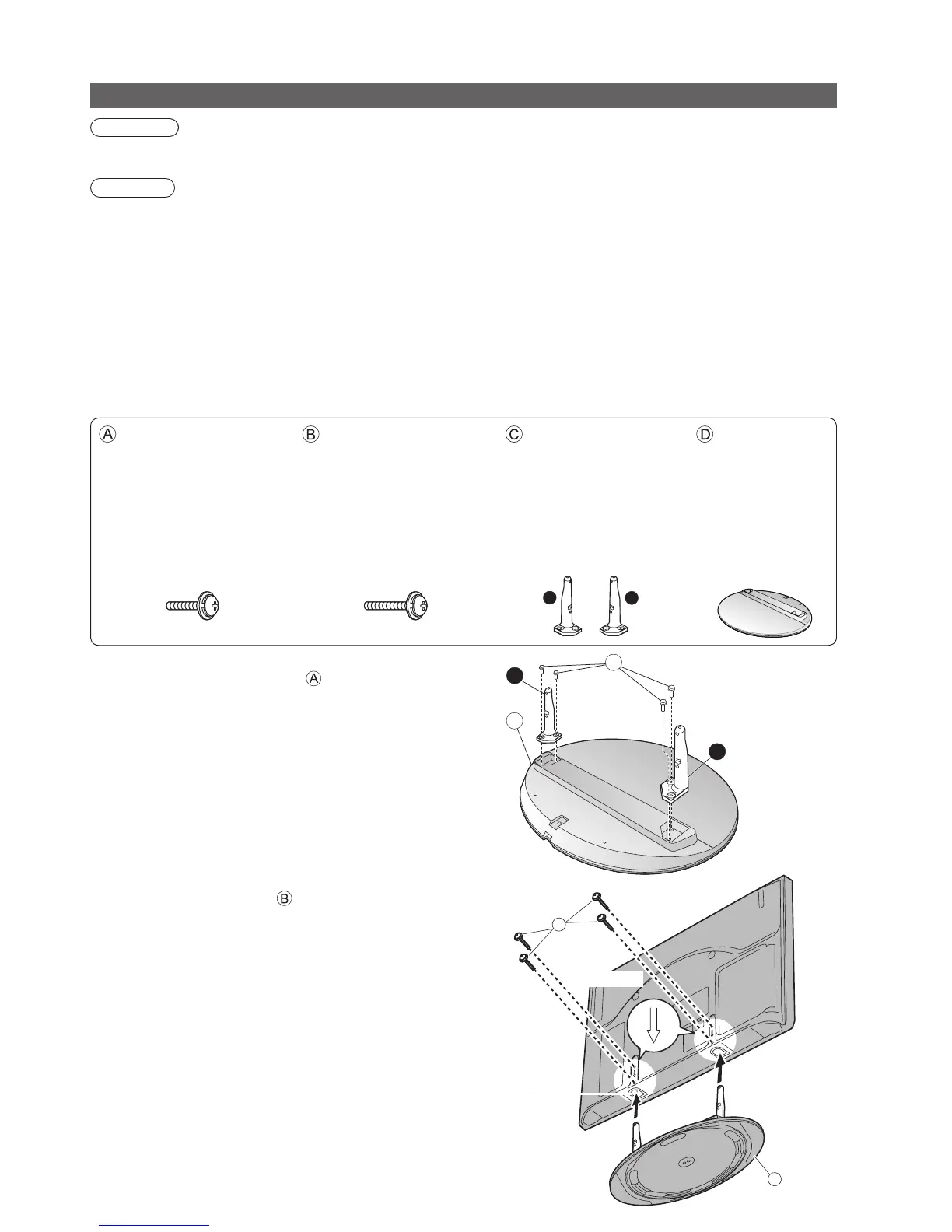 Ⓐ Ⓑ Ⓒ Ⓓ

Ⓐ

Ⓑ