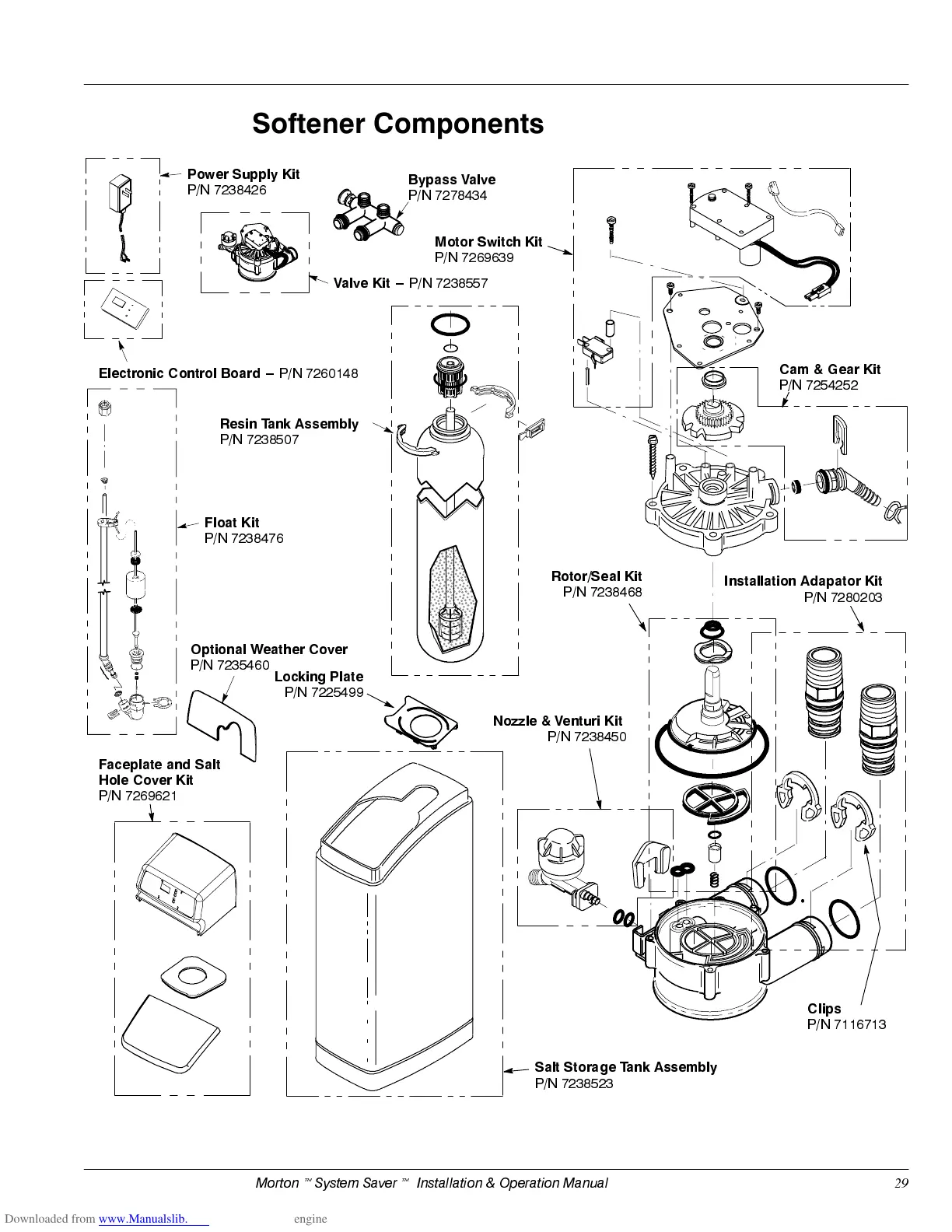 Softener Components

Power Supply Kit
P/N 7238426

Bypass Valve
P/N 7278434

Motor Switch Kit
P/N 7269639

Valve Kit – P/N 7238557

Electronic Control Board – P/N 7260148

Cam & Gear Kit
P/N 7254252

Resin Tank Assembly
P/N 7238507

Float Kit
P/N 7238476

Rotor/Seal Kit
P/N 7238468

Installation Adapator Kit
P/N 7280203

Optional Weather Cover
P/N 7235460

Locking Plate
P/N 7225499

Nozzle & Venturi Kit
P/N 7238450

Faceplate and Salt Hole Cover Kit
P/N 7269621

Clips
P/N 7116713

Salt Storage Tank Assembly
P/N 7238523

Morton ™ System Saver ™ Installation & Operation Manual 29

Downloaded from www.Manualslib. engine