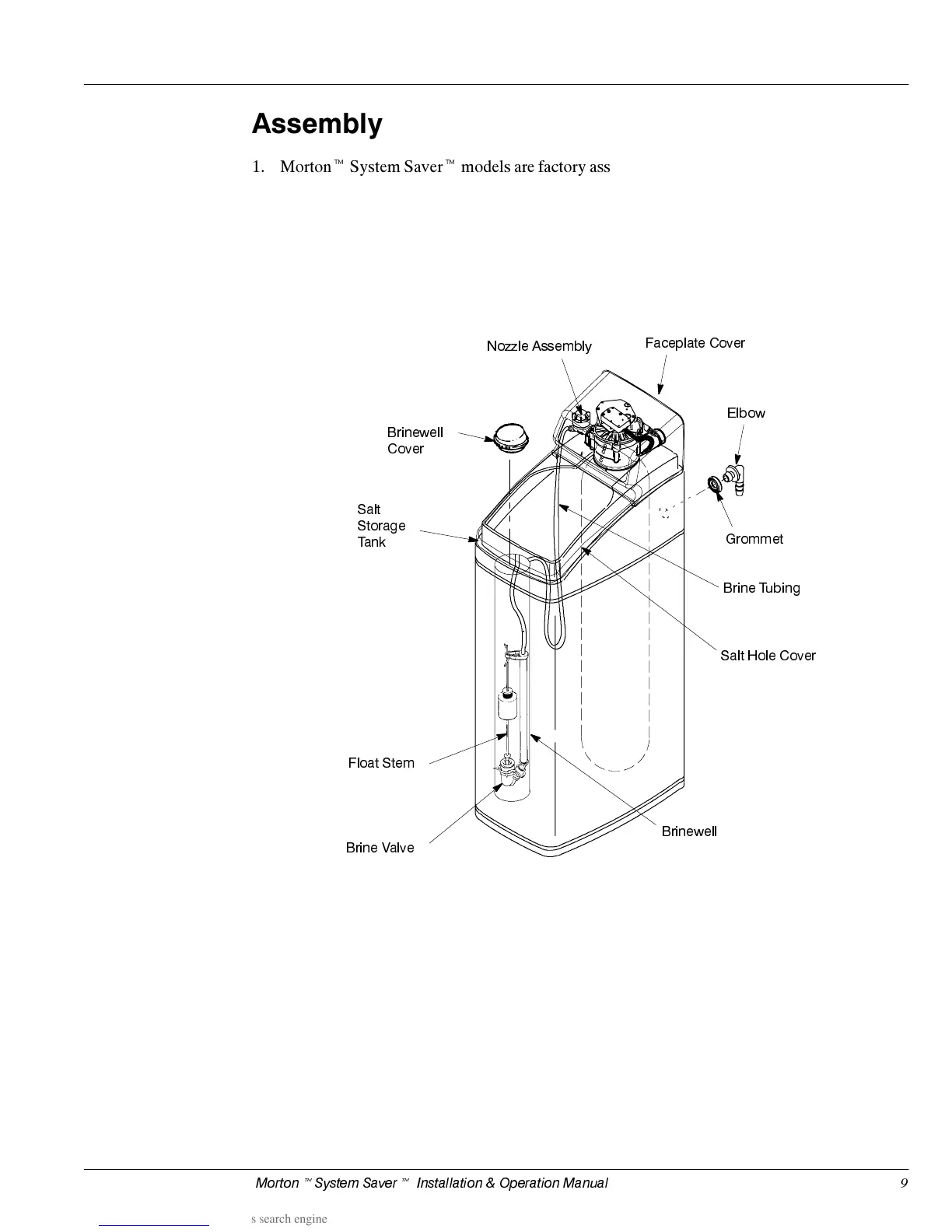 Assembly

1. Morton™ System Saver™ models are factory ass

Nozzle Assembly
Faceplate Cover
Elbow
Brinewell Cover
Salt Storage Tank
Grommet
Brine Tubing
Salt Hole Cover
Float Stem
Brinewell
Brine Valve

Morton™ System Saver™ Installation & Operation Manual 9

s search engine