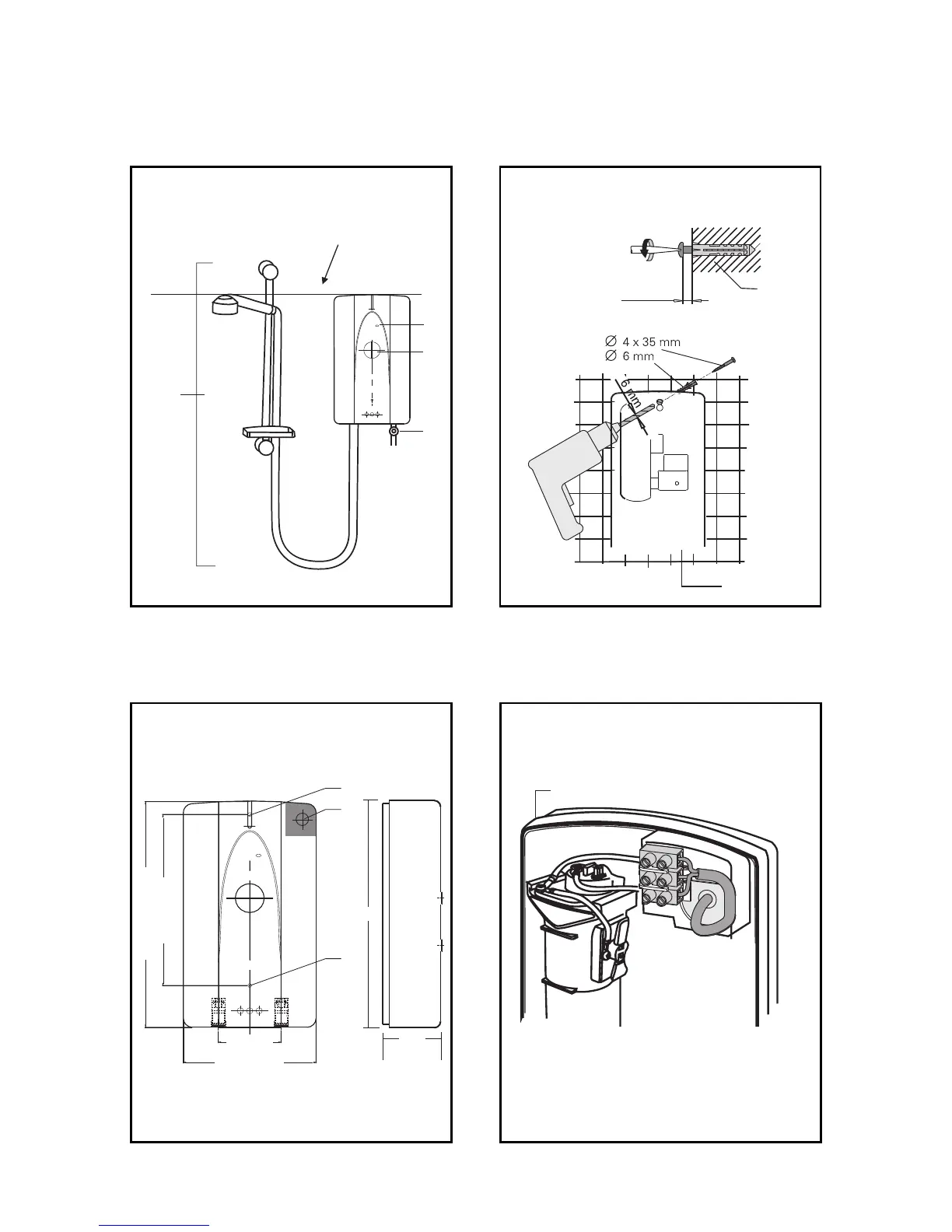 $\varnothing$ 4 x 35 mm
$\varnothing$ 6 mm
6 mm