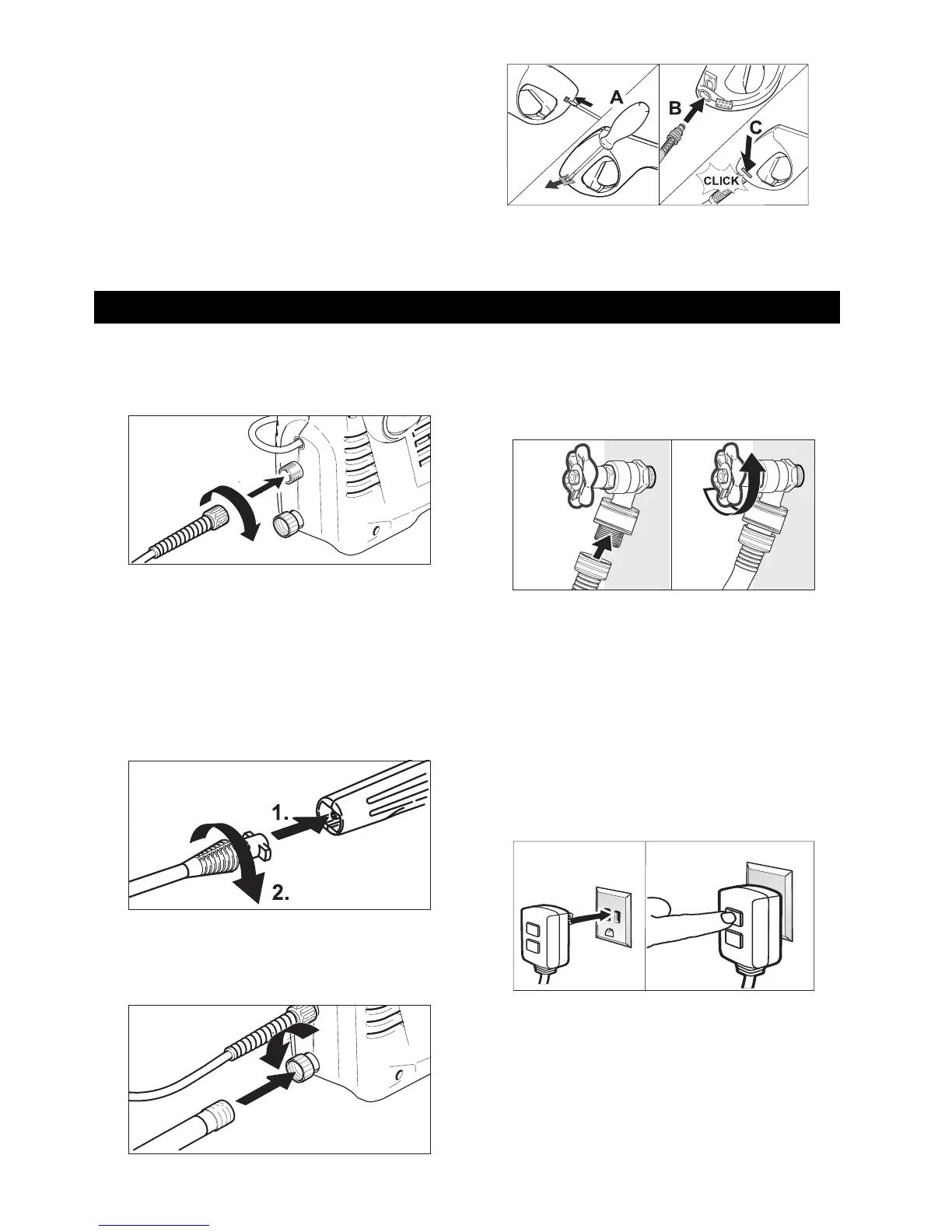 A
B
C
CLICK

1.
2.