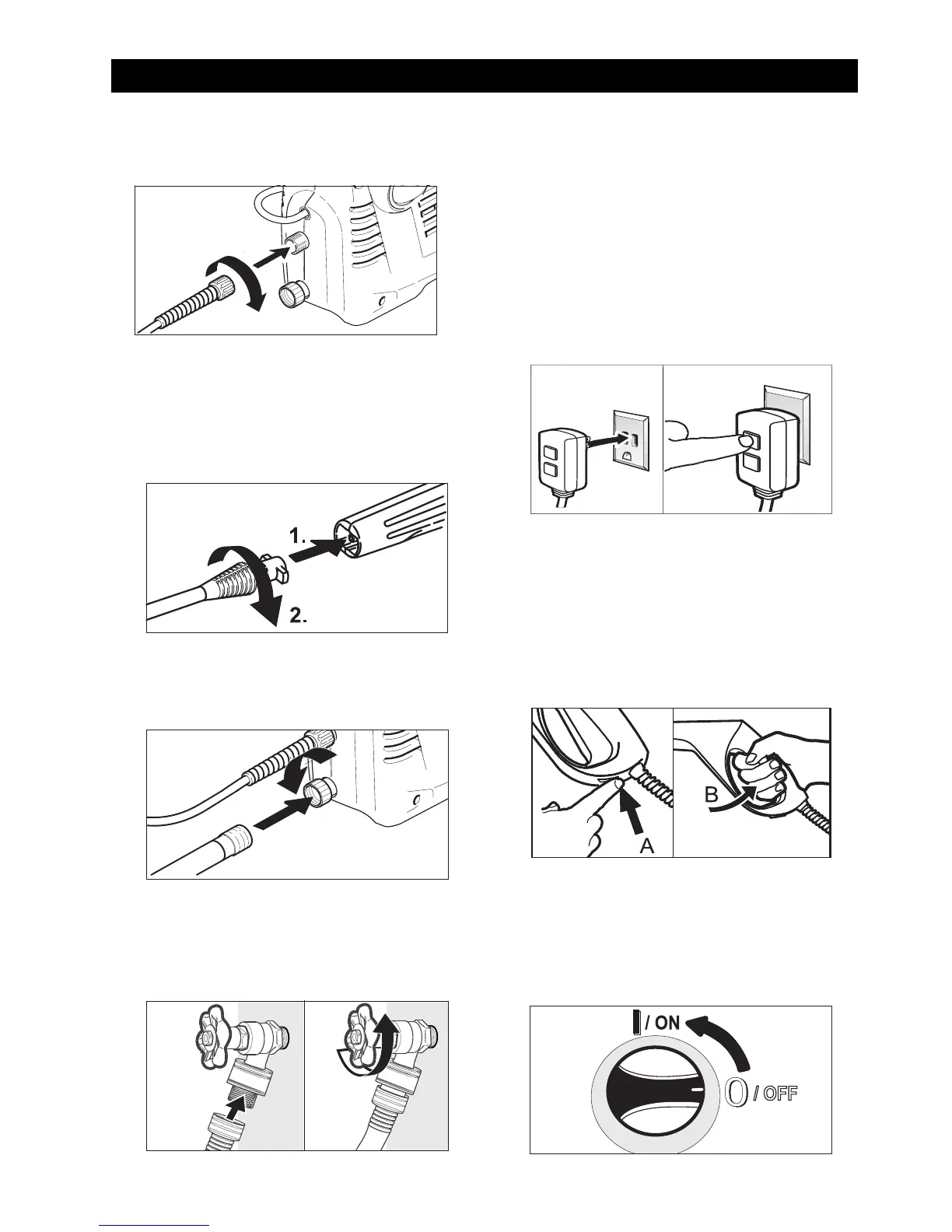 1.

2.

B

A

I / ON

0 / OFF