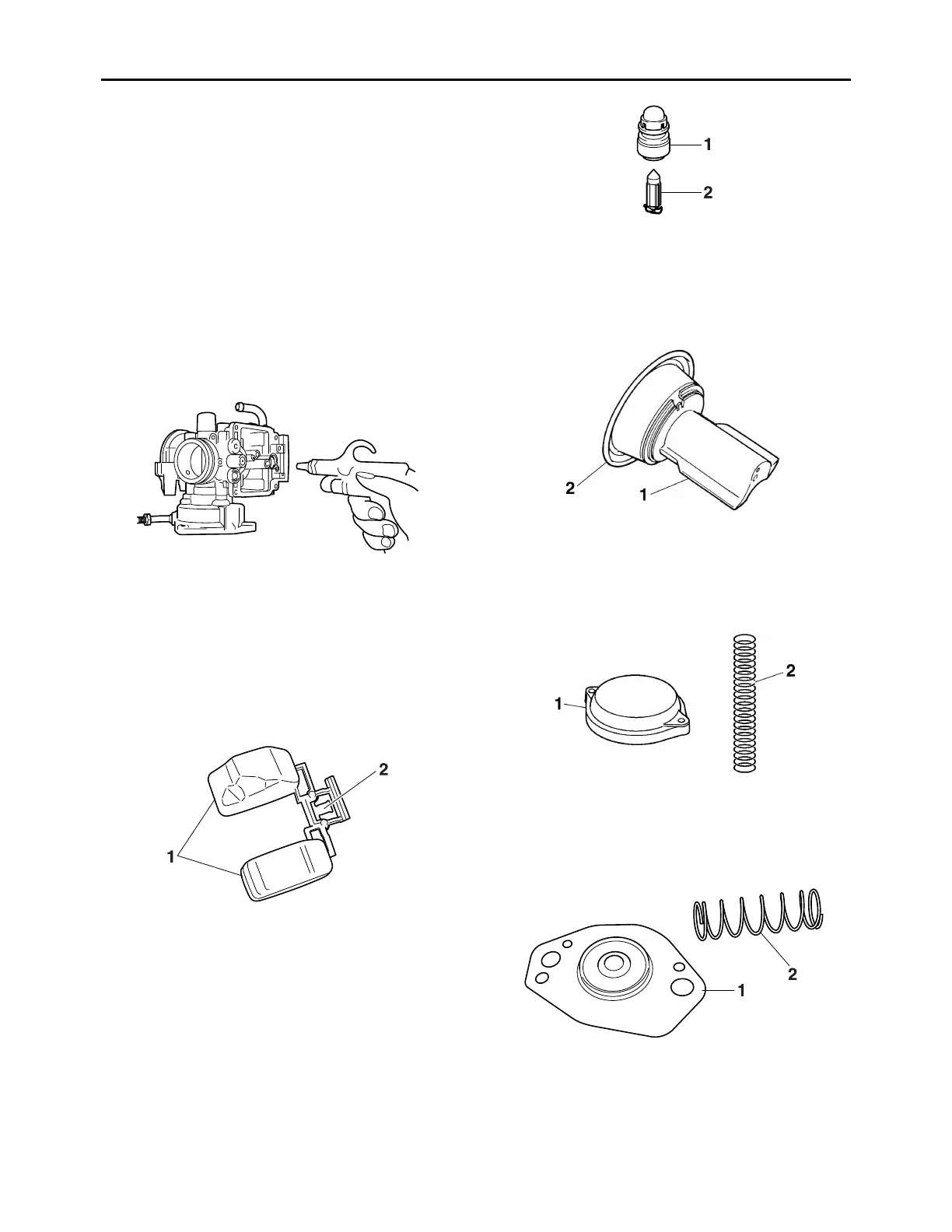 1
2

2
1

1
2

2
1

2
1