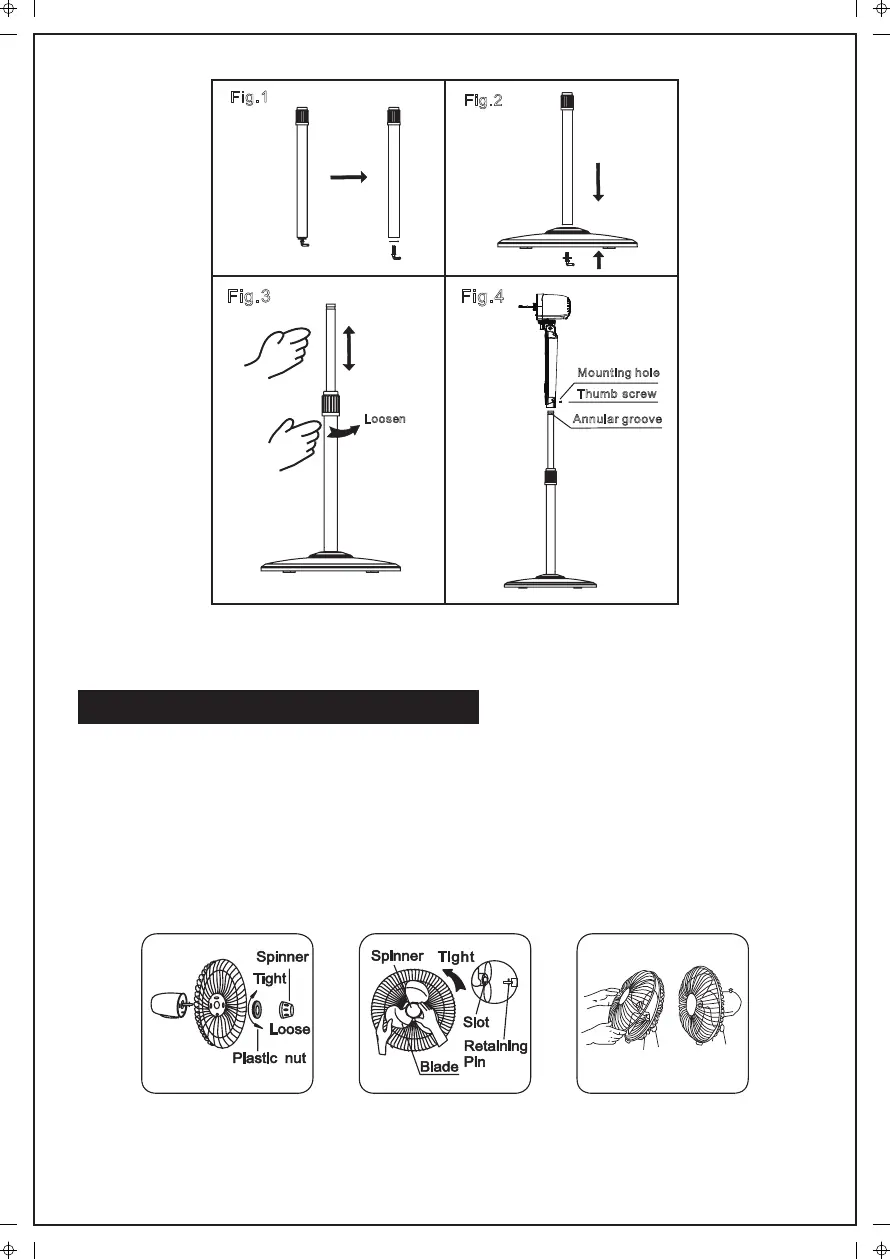 Fig.1

Fig.2

Fig.3

Loosen

Fig.4

Mounting hole

Thumb screw

Annular groove

Spinner

Tight

Loose

Plastic nut

Spinner

Tight

Slot

Retaining Pin

Blade