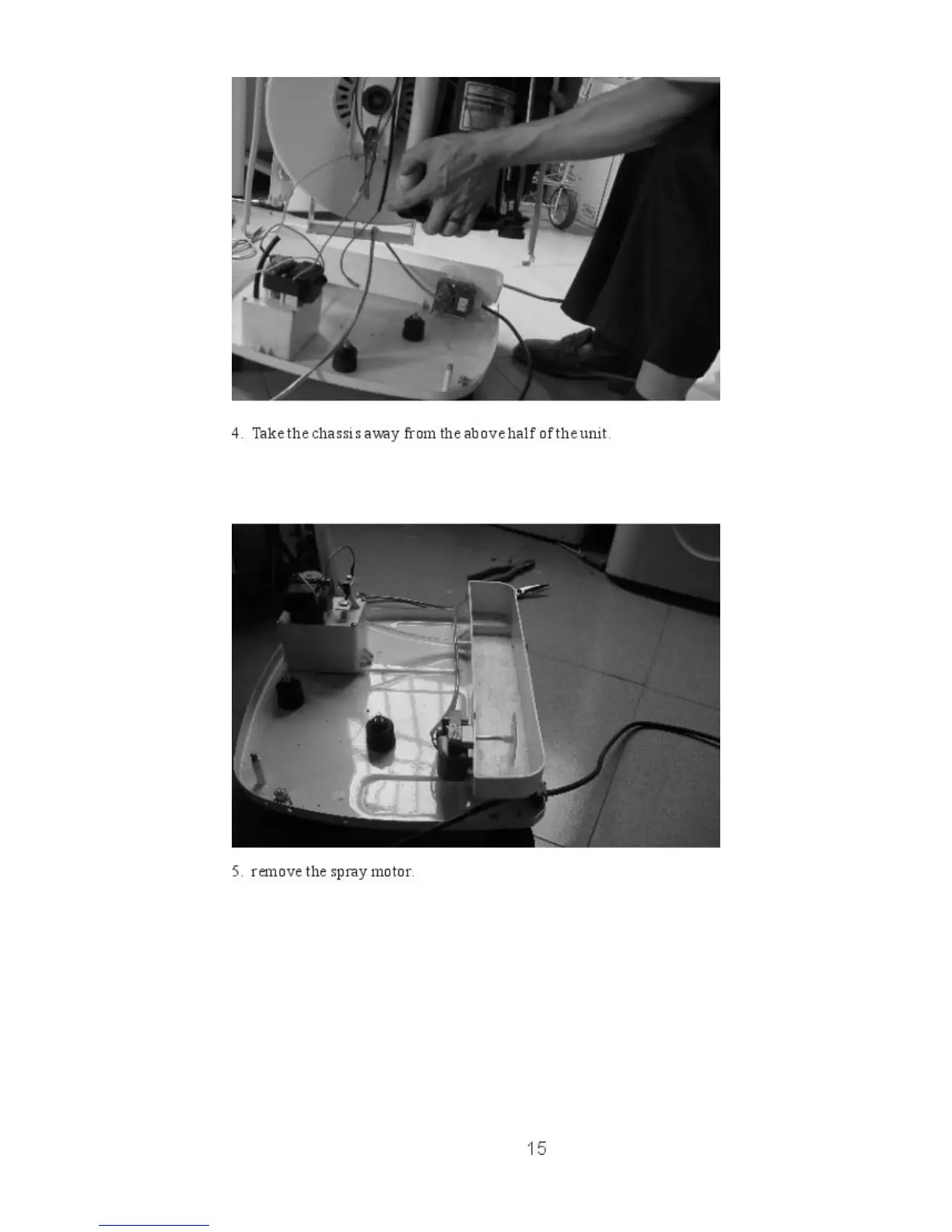 4. Take the chassis away from the above half of the unit.

5. remove the spray motor.

15