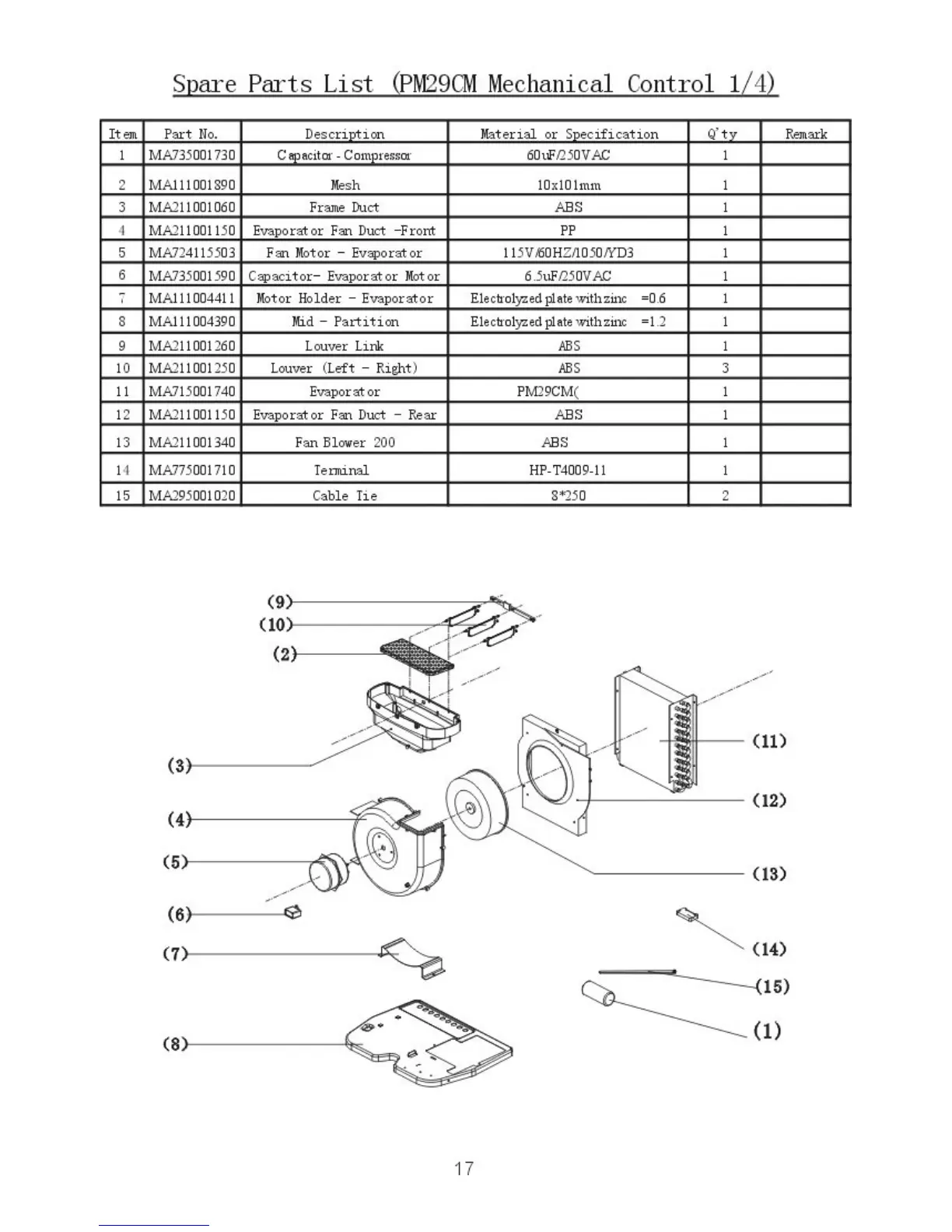 Spare Parts List (PM29CM Mechanical Control 1/4)

| Item | Part No. | Description | Material or Specification | Q'ty | Remark |
|---|---|---|---|---|---|
| 1 | MA735001730 | Capacitor - Compressor | 60uF/250VAC | 1 | |
| 2 | MA111001890 | Mesh | 10x101mm | 1 | |
| 3 | MA211001060 | Frame Duct | ABS | 1 | |
| 4 | MA211001150 | Evaporator Fan Duct -Front | PP | 1 | |
| 5 | MA724115503 | Fan Motor - Evaporator | 115V/60HZ/1050/YD3 | 1 | |
| 6 | MA735001590 | Capacitor- Evaporator Motor | 6.5uF/250VAC | 1 | |
| 7 | MA111004411 | Motor Holder - Evaporator | Electrolyzed plate with zinc =0.6 | 1 | |
| 8 | MA111004390 | Mid - Partition | Electrolyzed plate with zinc =1.2 | 1 | |
| 9 | MA211001260 | Louver Link | ABS | 1 | |
| 10 | MA211001250 | Louver (Left - Right) | ABS | 3 | |
| 11 | MA715001740 | Evaporator | PM29CM( | 1 | |
| 12 | MA211001150 | Evaporator Fan Duct - Rear | ABS | 1 | |
| 13 | MA211001340 | Fan Blower 200 | ABS | 1 | |
| 14 | MA775001710 | Terminal | HP-T4009-11 | 1 | |
| 15 | MA295001020 | Cable Tie | 8*250 | 2 | |

(9)
(10)
(2)
(3)
(4)
(5)
(6)
(7)
(8)
(11)
(12)
(13)
(14)
(15)
(1)

17