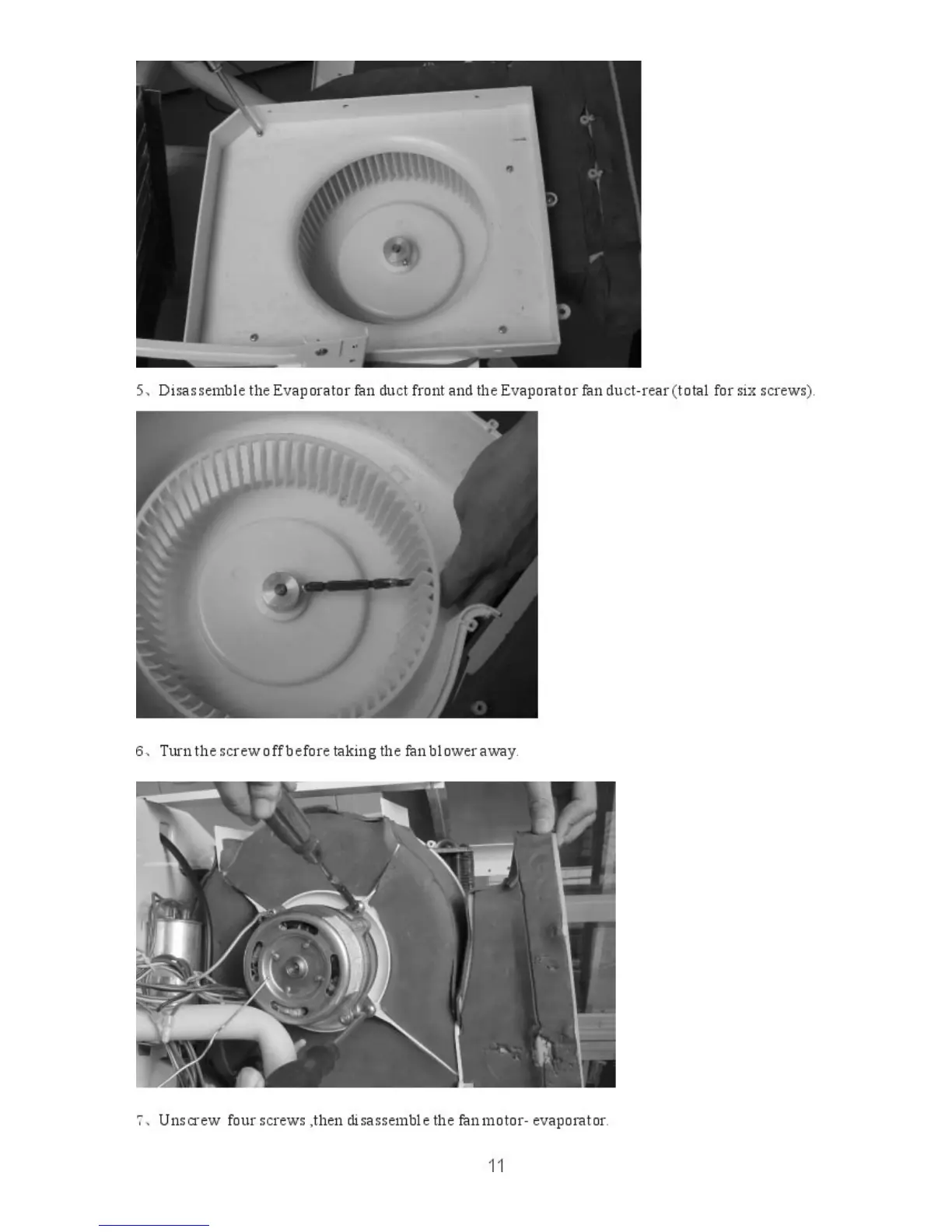 5、Disassemble the Evaporator fan duct front and the Evaporator fan duct-rear (total for six screws).

6、Turn the screw off before taking the fan blower away.

7、Unscrew four screws ,then disassemble the fan motor- evaporator.

11