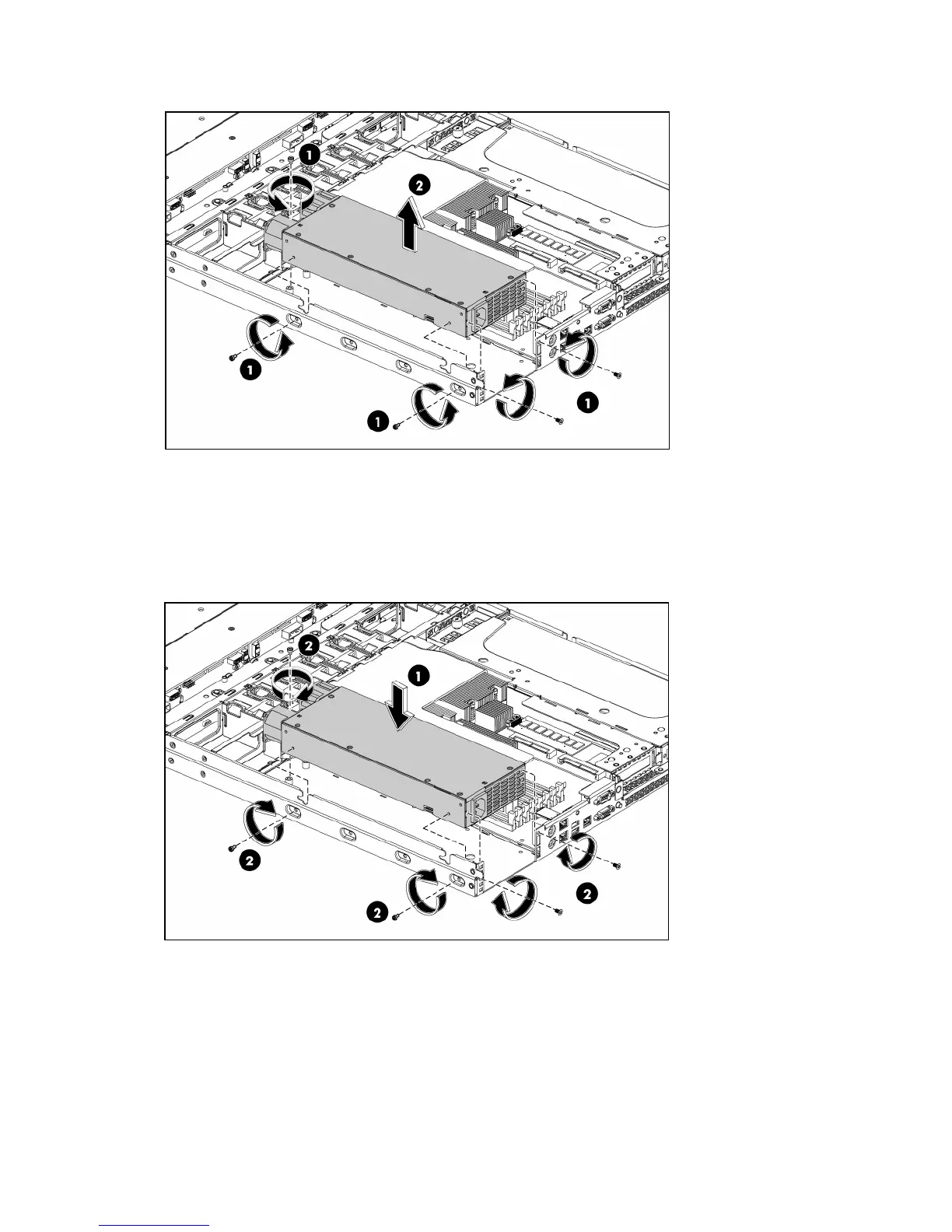 1
2
1
1
1
1

2
1
2
2
2
2