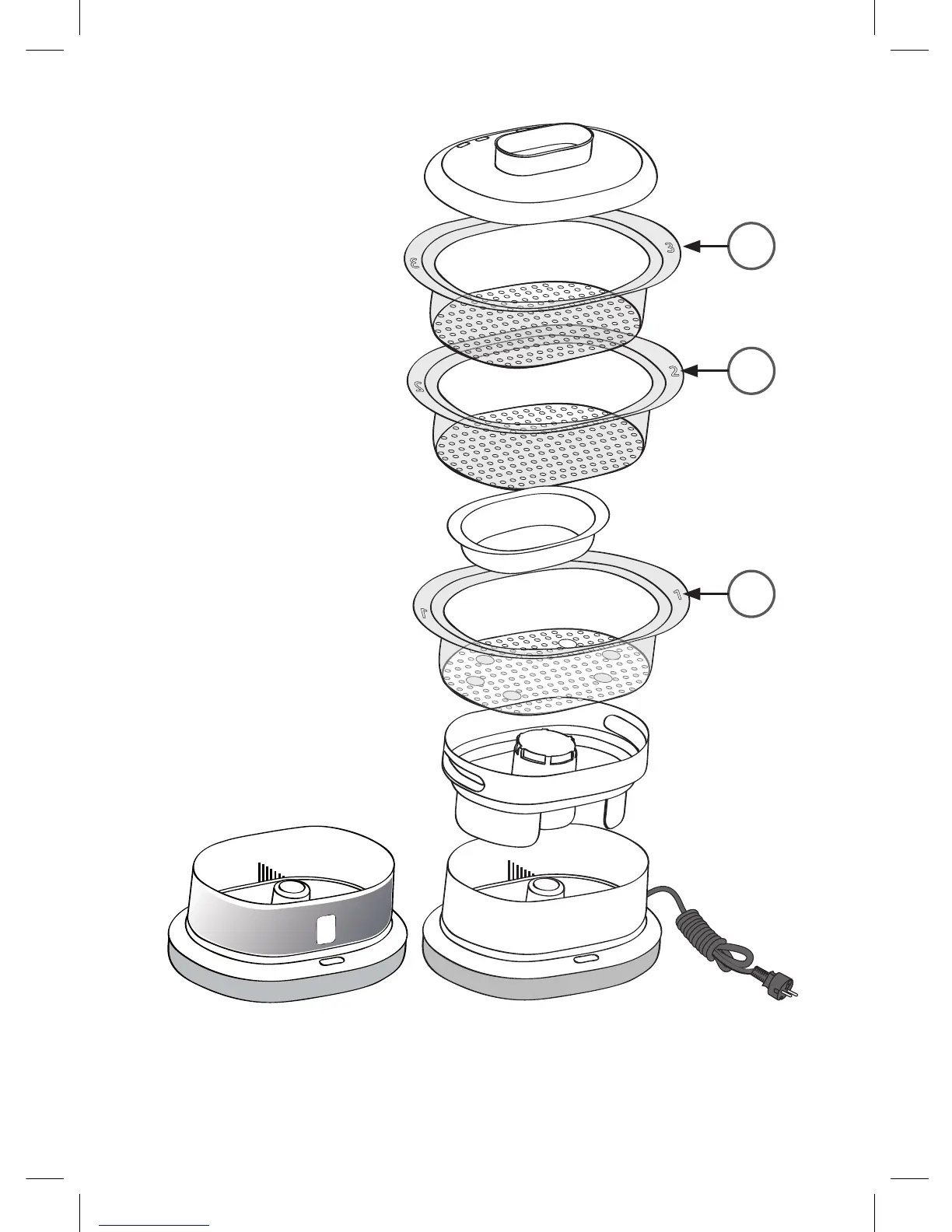 3
3
2
2
1
1