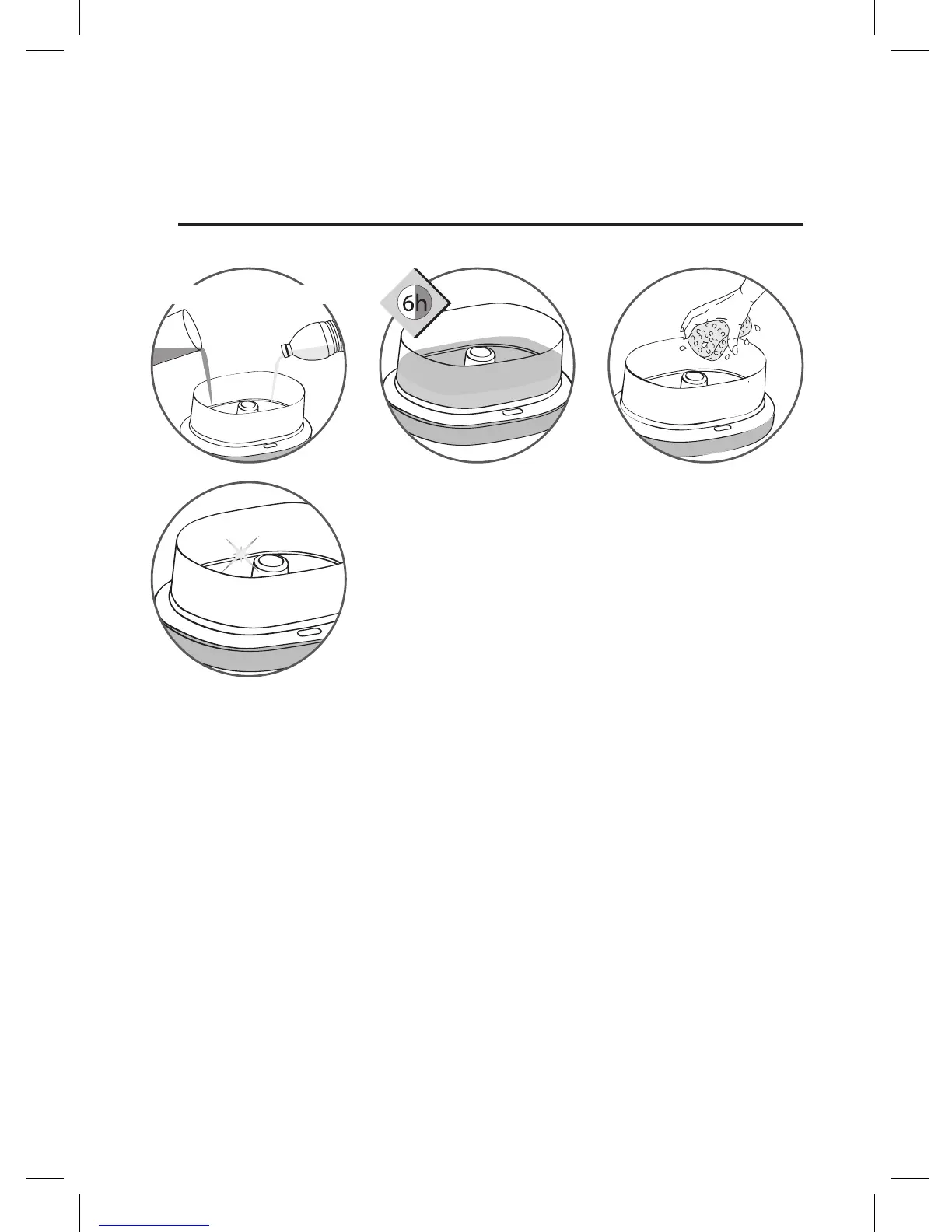 6h