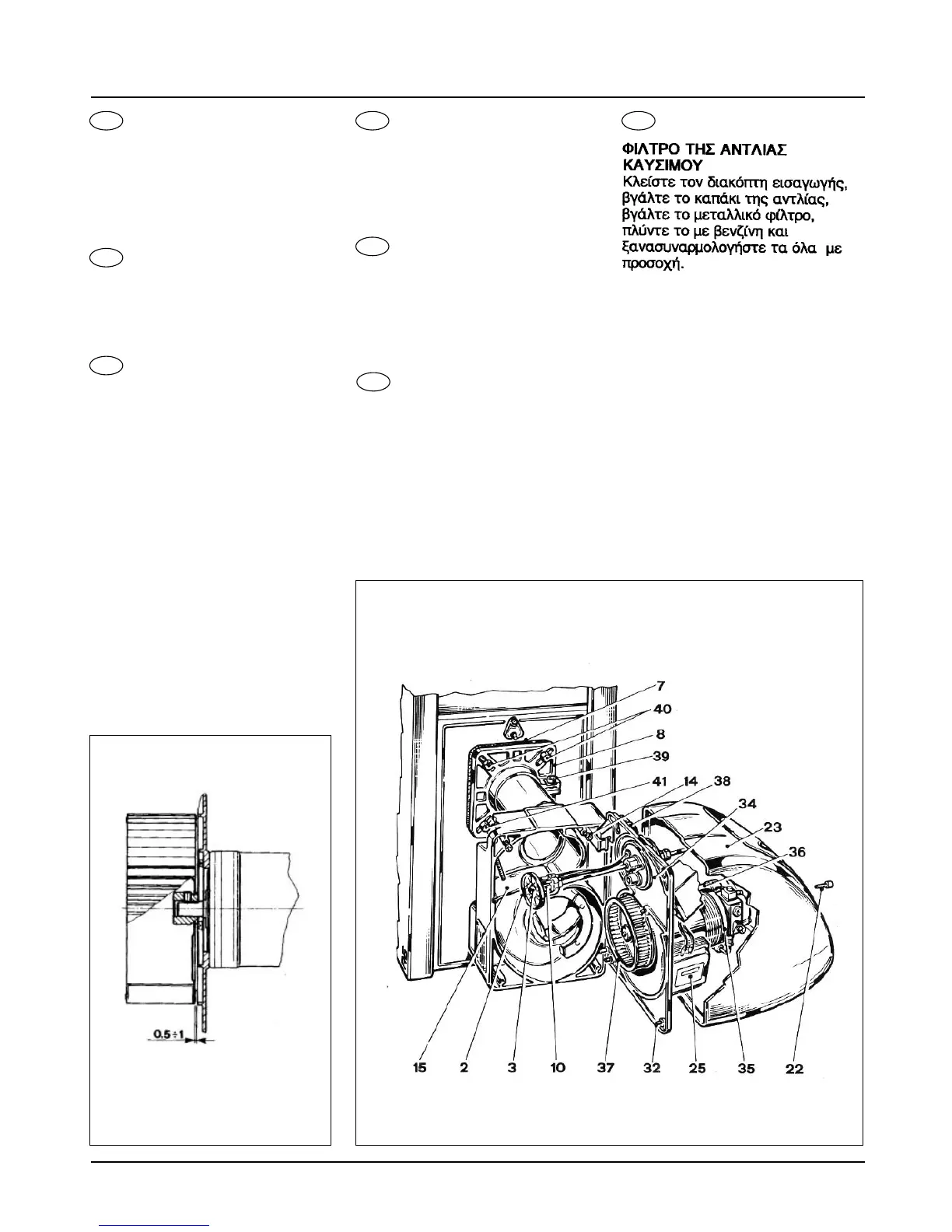 ΦΙΛΤΡΟ ΤΗΣ ΑΝΤΛΙΑΣ ΚΑΥΣΙΜΟΥ
Κλείστε τον διακόπτη εισαγωγής, βγάλτε το καπάκι της αντλίας, βγάλτε το μεταλλικό φίλτρο, πλύντε το με βενζίνη και ξανασυναρμολογήστε τα όλα με προσοχή.

0.5÷1

7
40
8
39
41
14
38
34
23
36
15
2
3
10
37
32
25
35
22