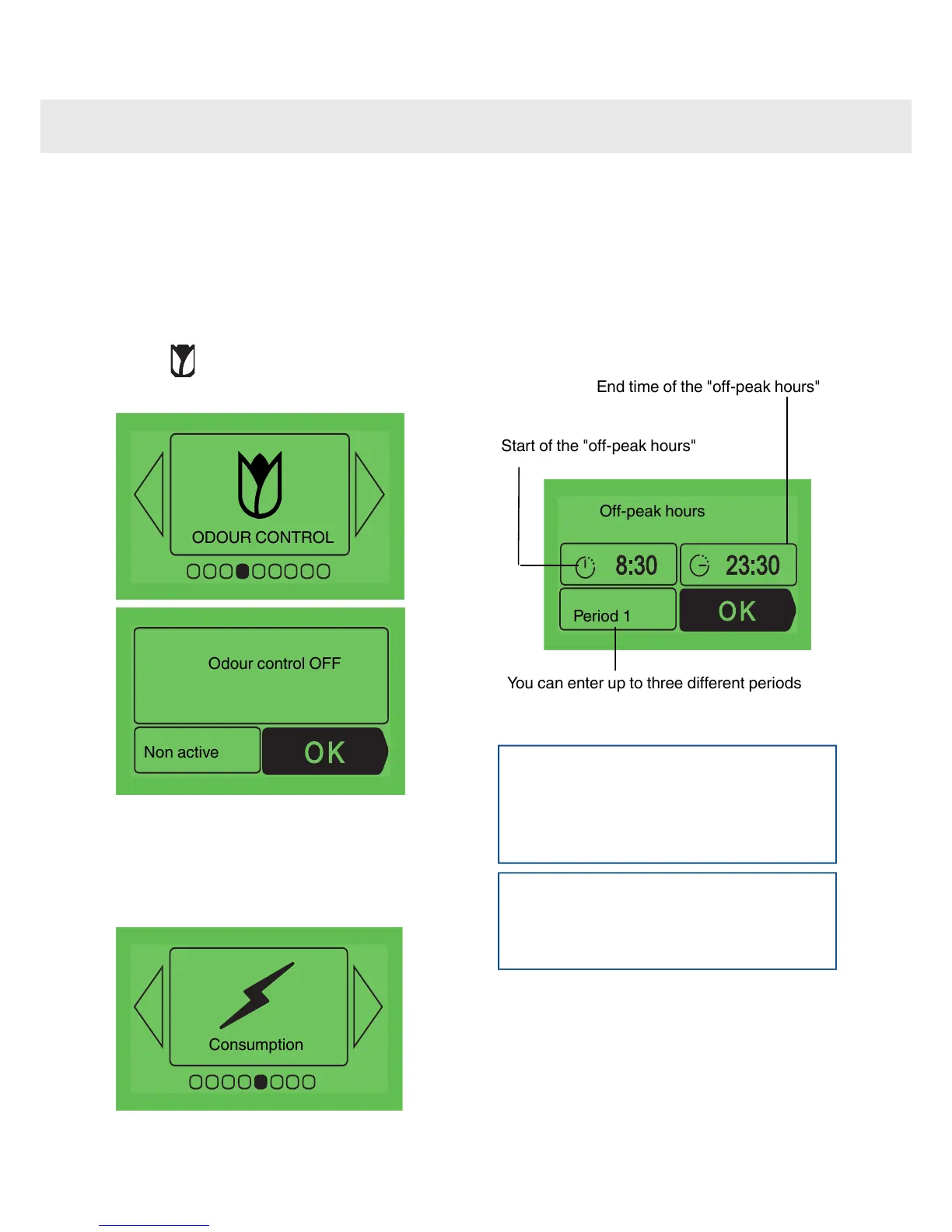 ODOUR CONTROL

Odour control OFF

Non active

OK

Consumption

End time of the "off-peak hours"

Start of the "off-peak hours"

Off-peak hours

8:30

23:30

Period 1

OK

You can enter up to three different periods