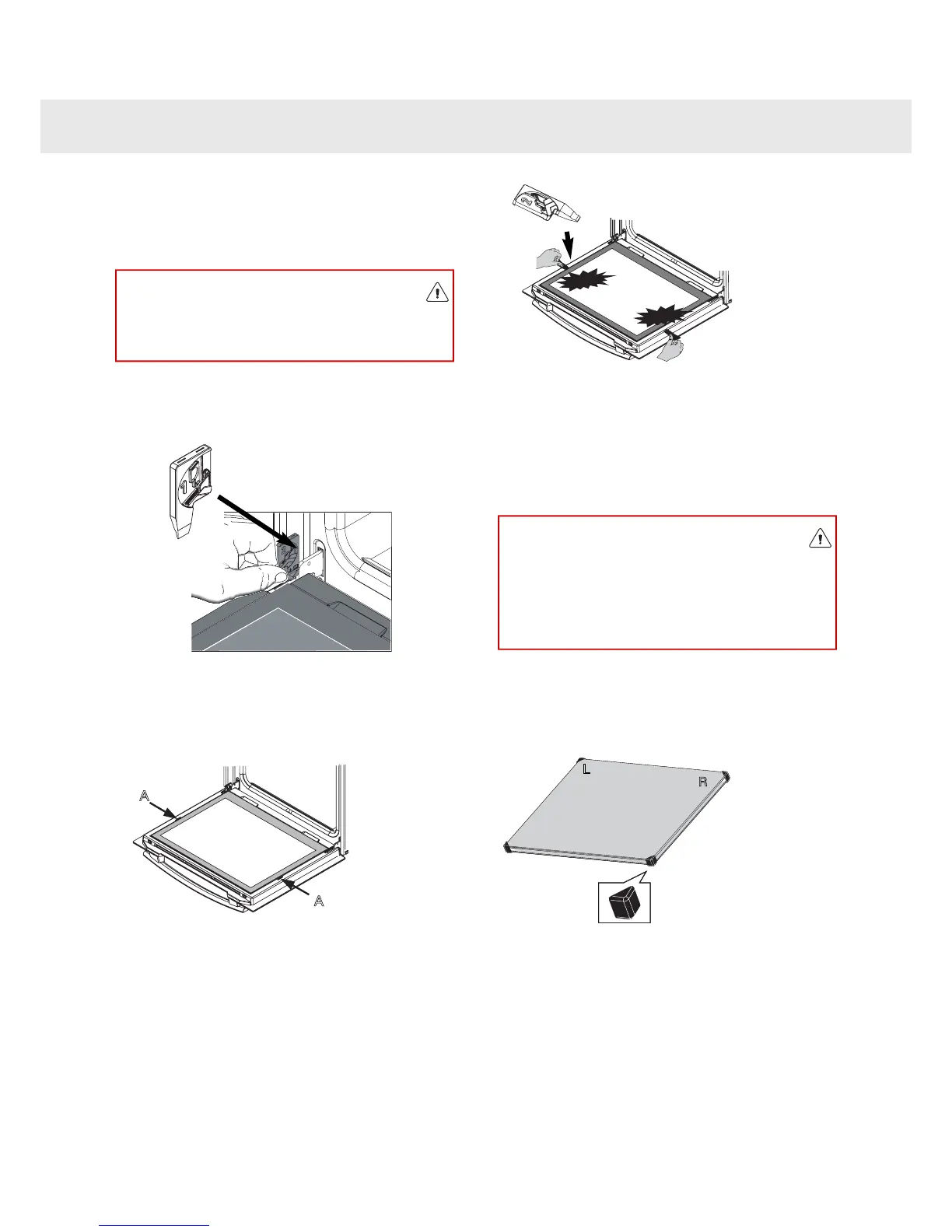 A

A

L

R