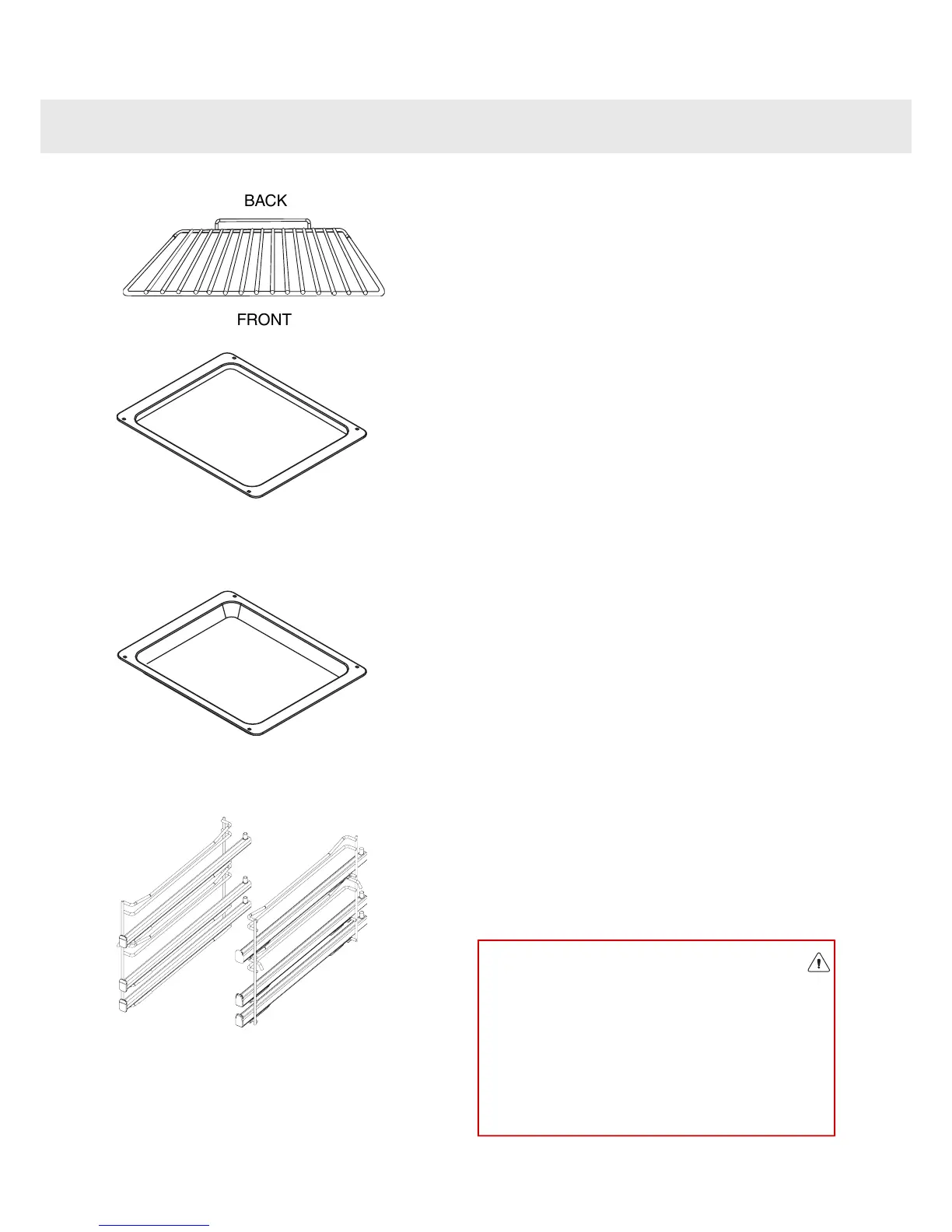 BACK

FRONT