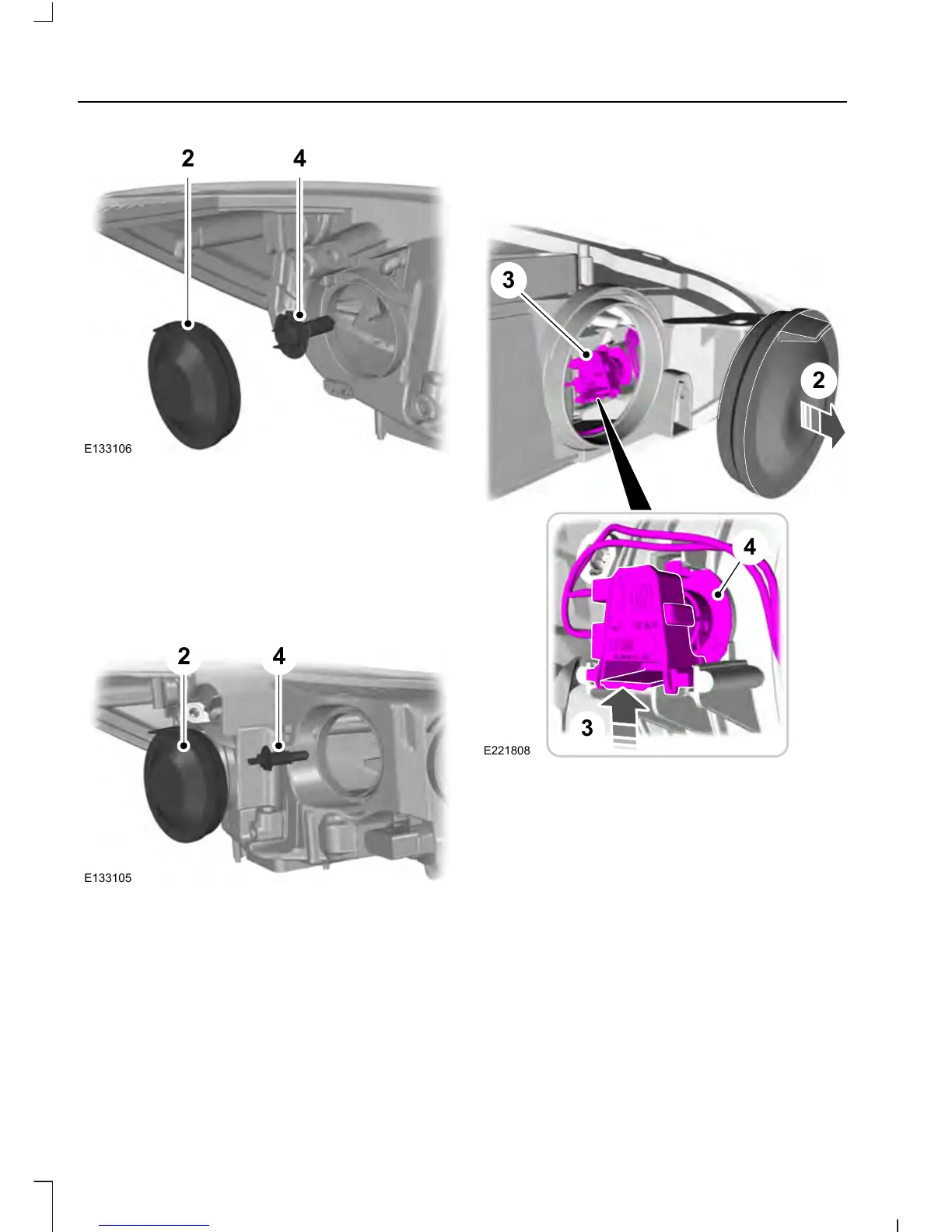 2
4
E133106

2
4
E133105

3
2
4
3
E221808