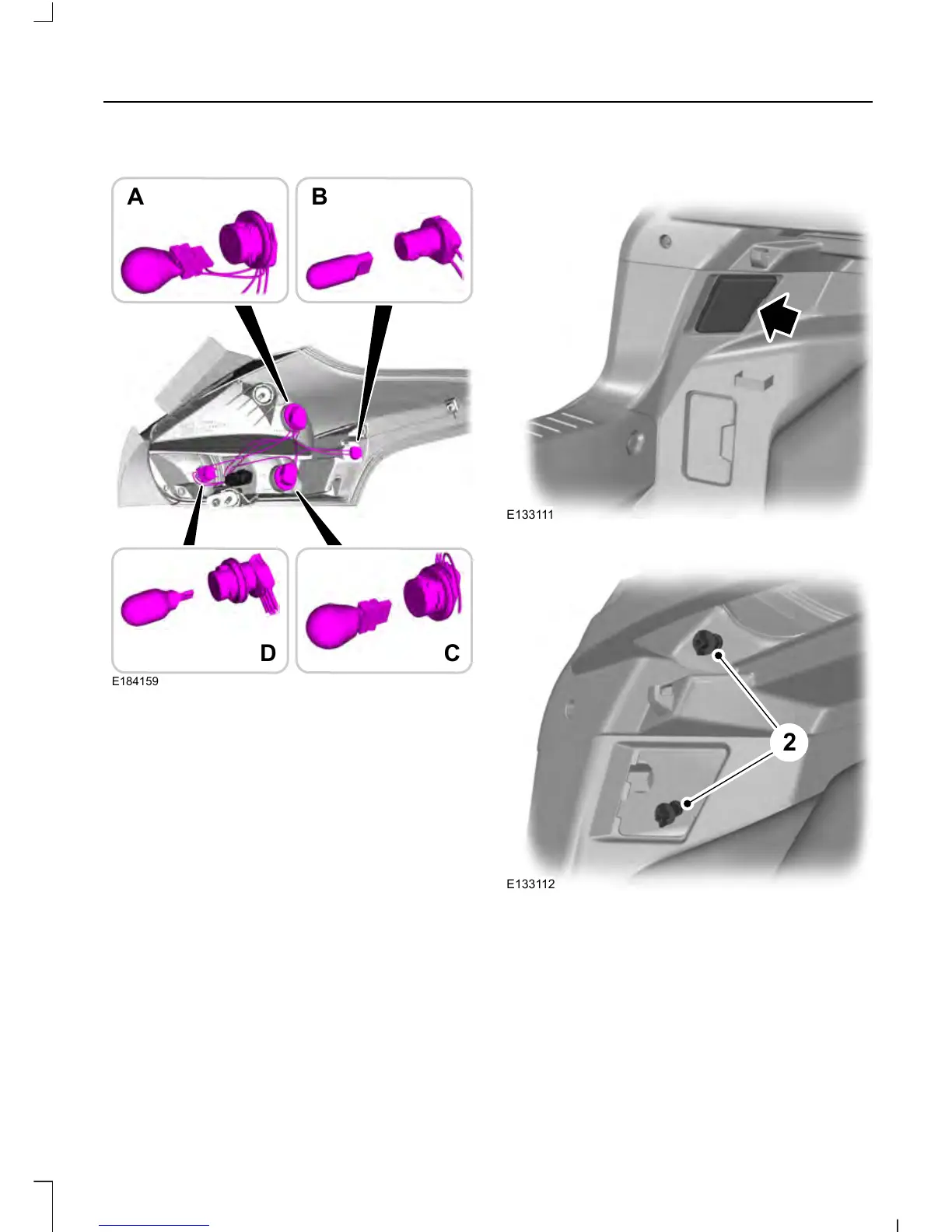 A

B

D

C

E184159

E133111

2

E133112