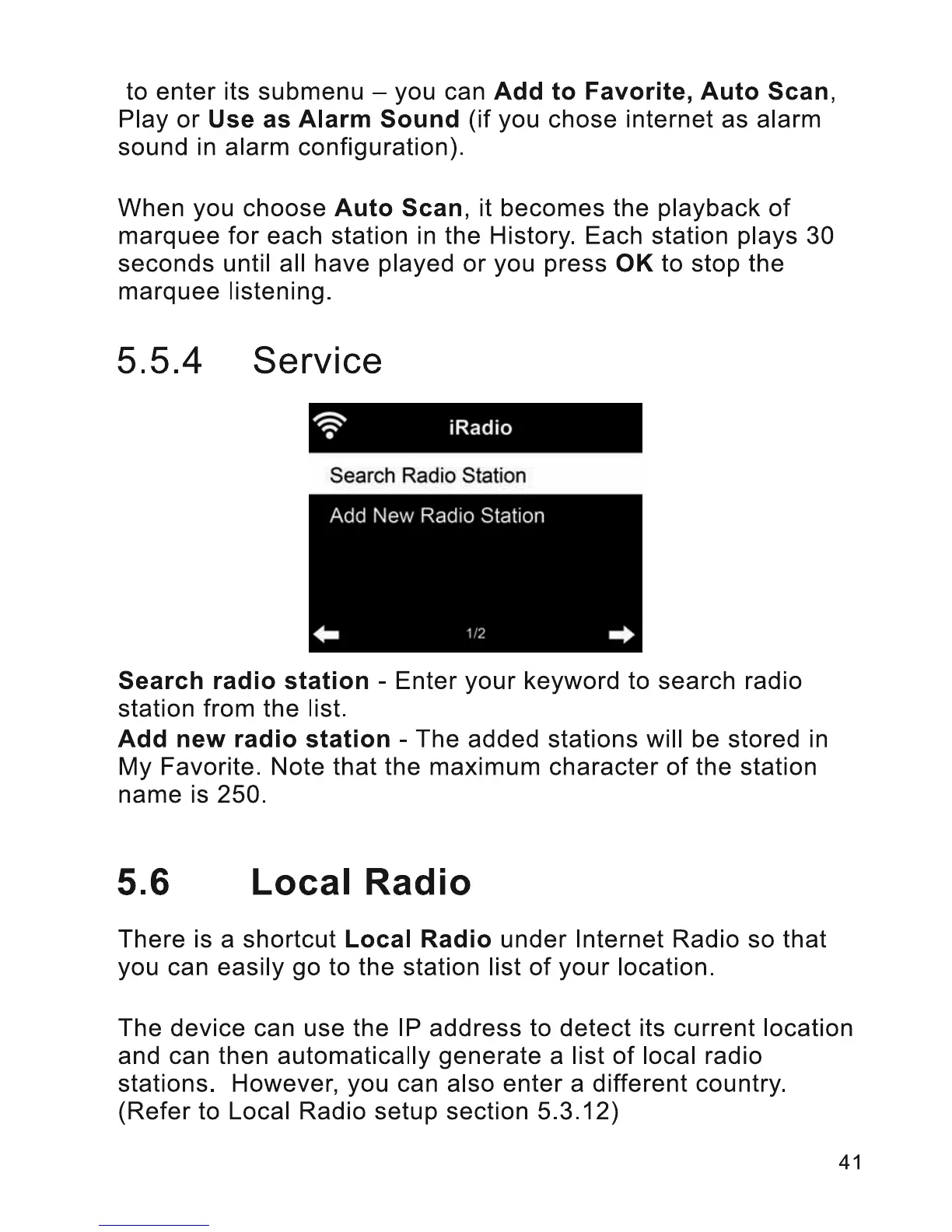 to enter its submenu – you can Add to Favorite, Auto Scan, Play or Use as Alarm Sound (if you chose internet as alarm sound in alarm configuration).

When you choose Auto Scan, it becomes the playback of marquee for each station in the History. Each station plays 30 seconds until all have played or you press OK to stop the marquee listening.

5.5.4 Service

iRadio

Search Radio Station

Add New Radio Station

1/2

Search radio station - Enter your keyword to search radio station from the list.
Add new radio station - The added stations will be stored in My Favorite. Note that the maximum character of the station name is 250.

5.6 Local Radio

There is a shortcut Local Radio under Internet Radio so that you can easily go to the station list of your location.

The device can use the IP address to detect its current location and can then automatically generate a list of local radio stations. However, you can also enter a different country. (Refer to Local Radio setup section 5.3.12)

41