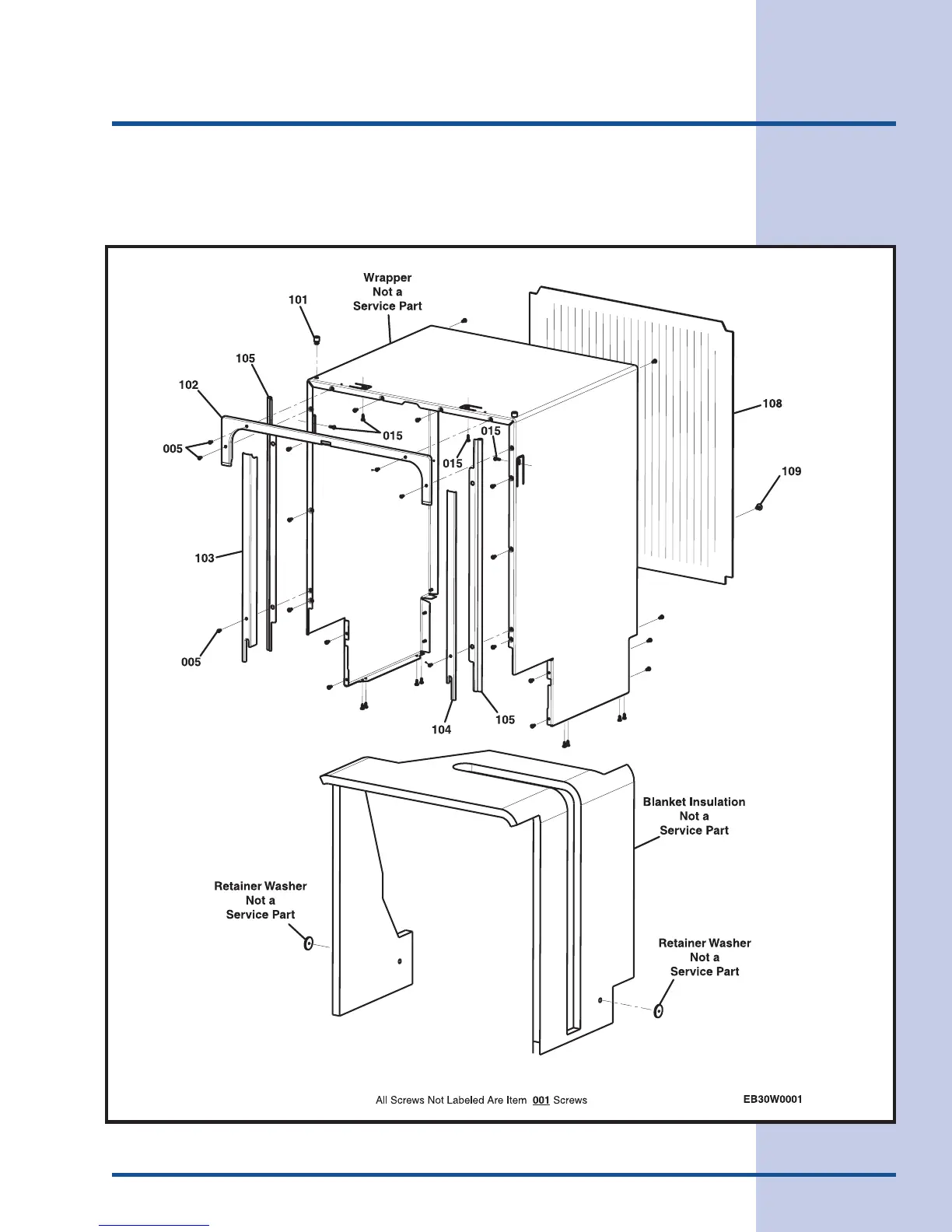 Wrapper
Not a
Service Part

101

105

102

005

015

015

015

108

109

103

005

104

105

Blanket Insulation
Not a
Service Part

Retainer Washer
Not a
Service Part

Retainer Washer
Not a
Service Part

All Screws Not Labeled Are Item 001 Screws

EB30W0001