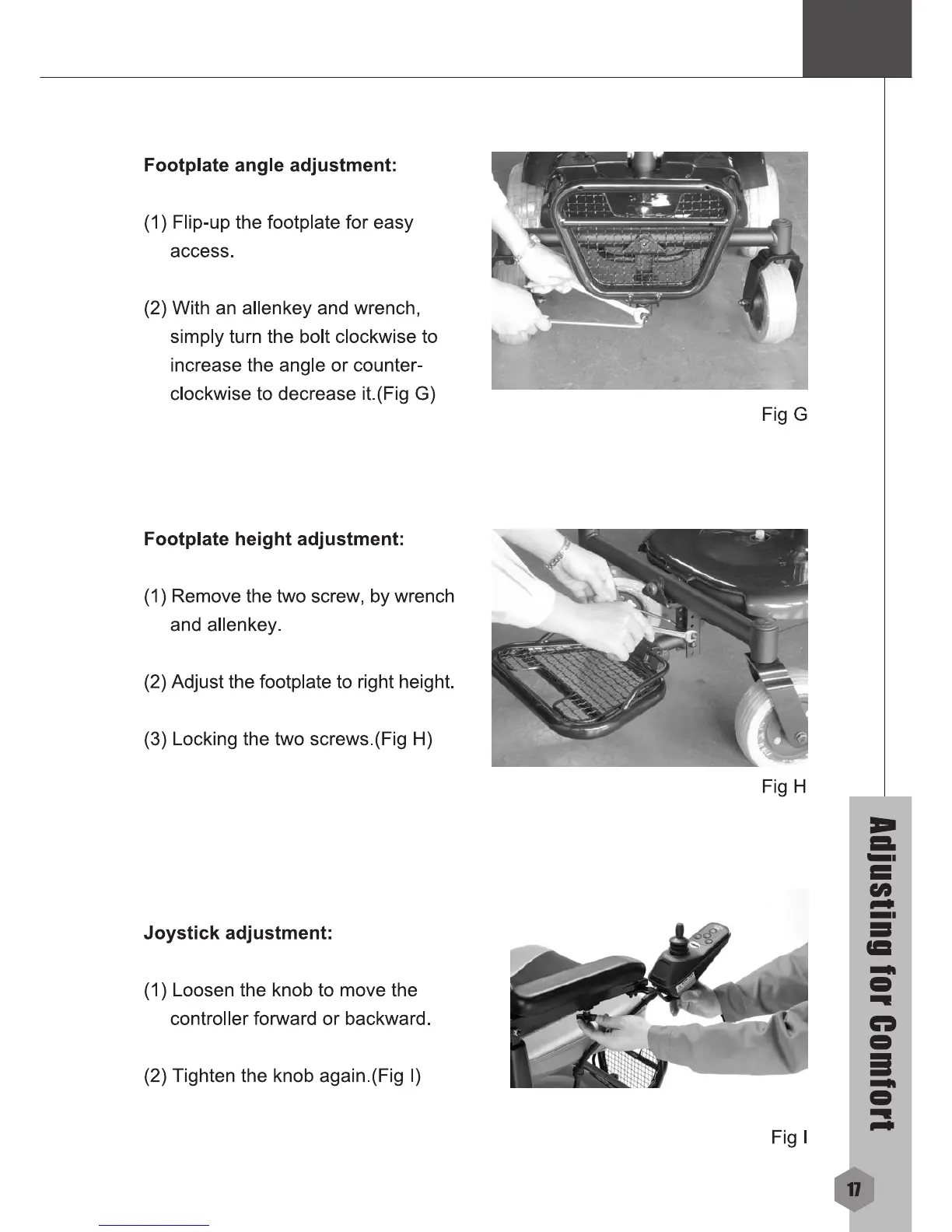 Footplate angle adjustment:

(1) Flip-up the footplate for easy access.

(2) With an allenkey and wrench, simply turn the bolt clockwise to increase the angle or counter-clockwise to decrease it.(Fig G)

Fig G

Footplate height adjustment:

(1) Remove the two screw, by wrench and allenkey.

(2) Adjust the footplate to right height.

(3) Locking the two screws.(Fig H)

Fig H

Joystick adjustment:

(1) Loosen the knob to move the controller forward or backward.

(2) Tighten the knob again.(Fig I)

Fig I

Adjusting for Comfort

17