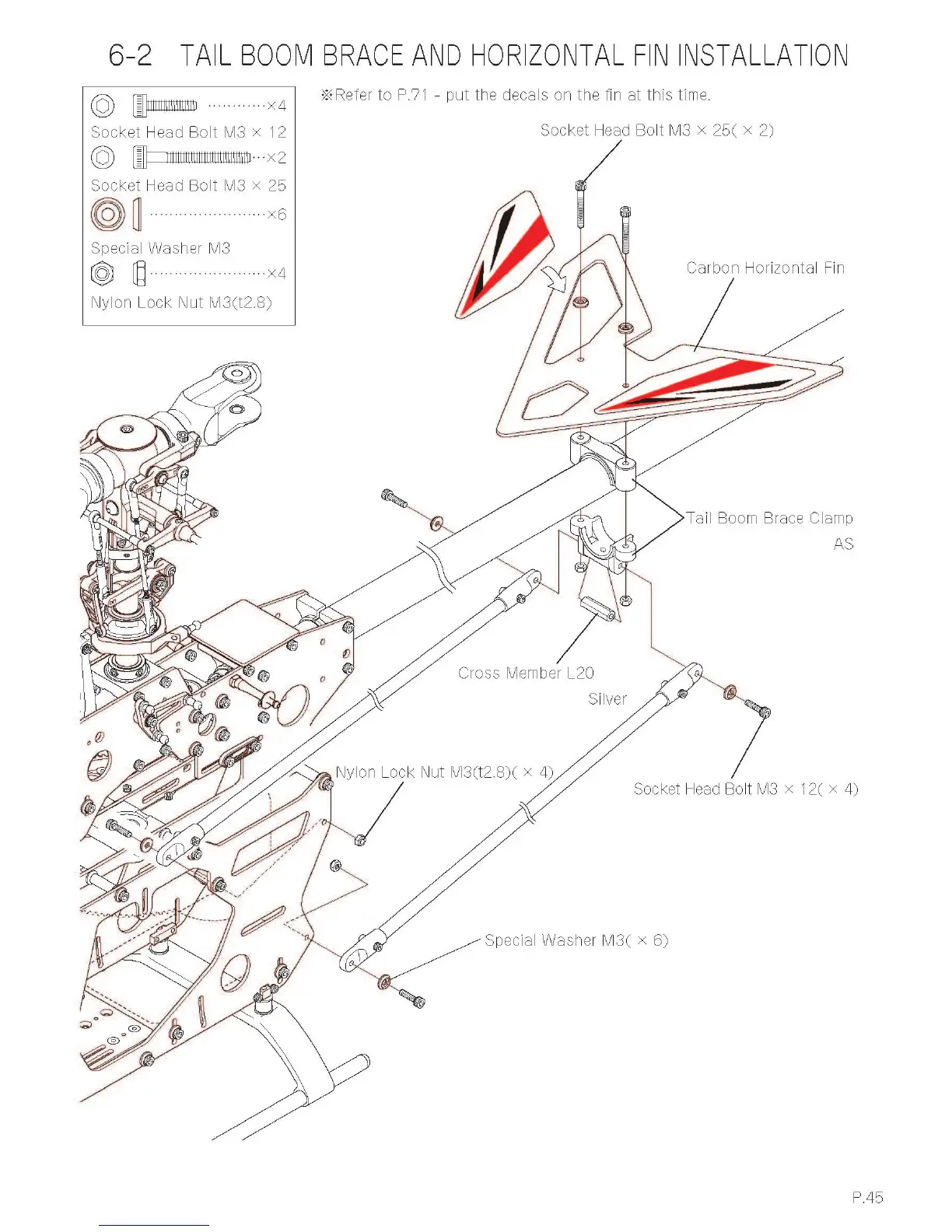 6-2 TAIL BOOM BRACE AND HORIZONTAL FIN INSTALLATION

············×4
Socket Head Bolt M3 × 12
···×2
Socket Head Bolt M3 × 25
························×6
Special Washer M3
························×4
Nylon Lock Nut M3(t2.8)

※Refer to P.71 - put the decals on the fin at this time.

Socket Head Bolt M3 × 25( × 2)

Carbon Horizontal Fin

Tail Boom Brace Clamp AS

Cross Member L20 Silver

Nylon Lock Nut M3(t2.8)( × 4)

Socket Head Bolt M3 × 12( × 4)

Special Washer M3( × 6)

P.45