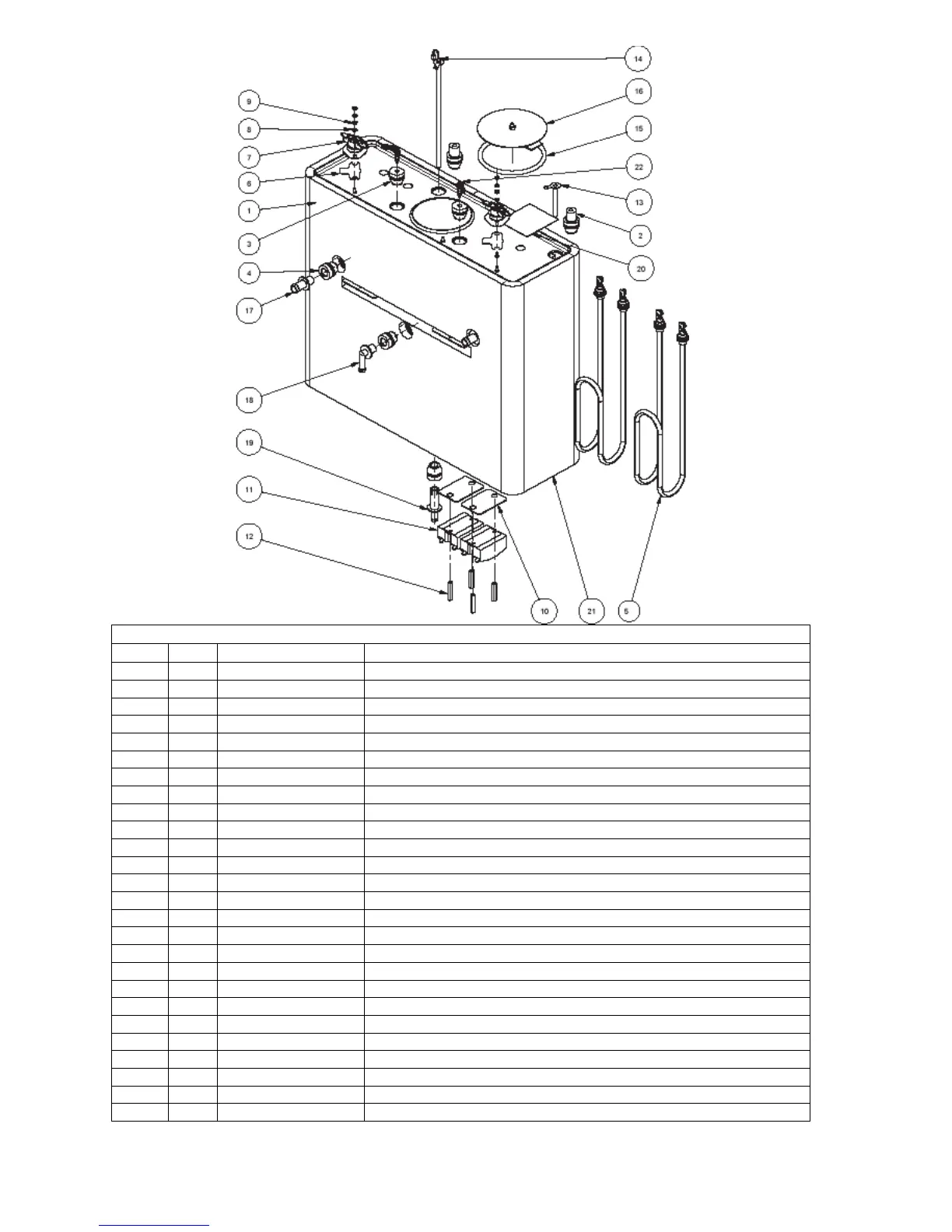 14
16
9
8
15
7
22
6
13
1
2
3
20
4
17
18
19
11
12
10
21
5