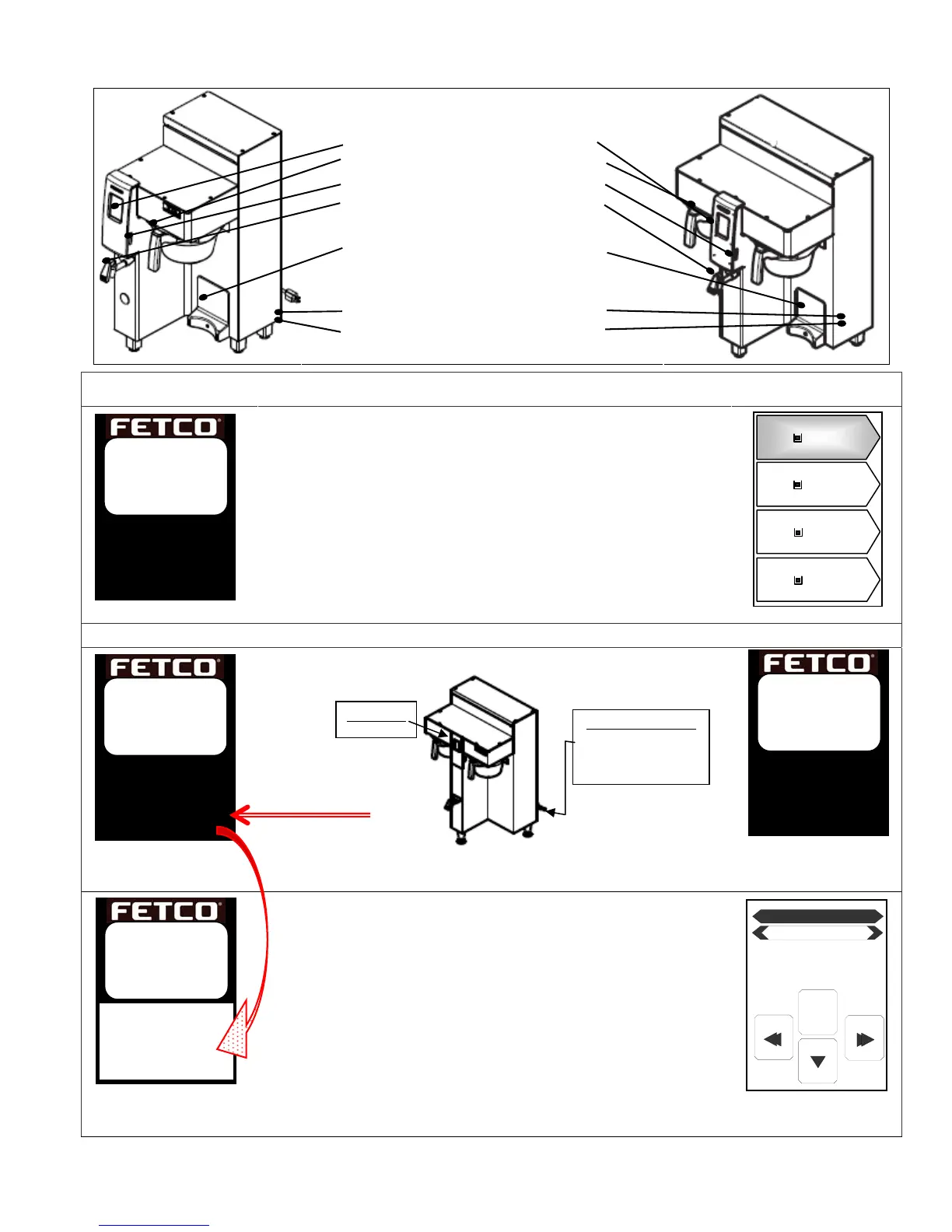 FETCO

FETCO

FETCO

FETCO