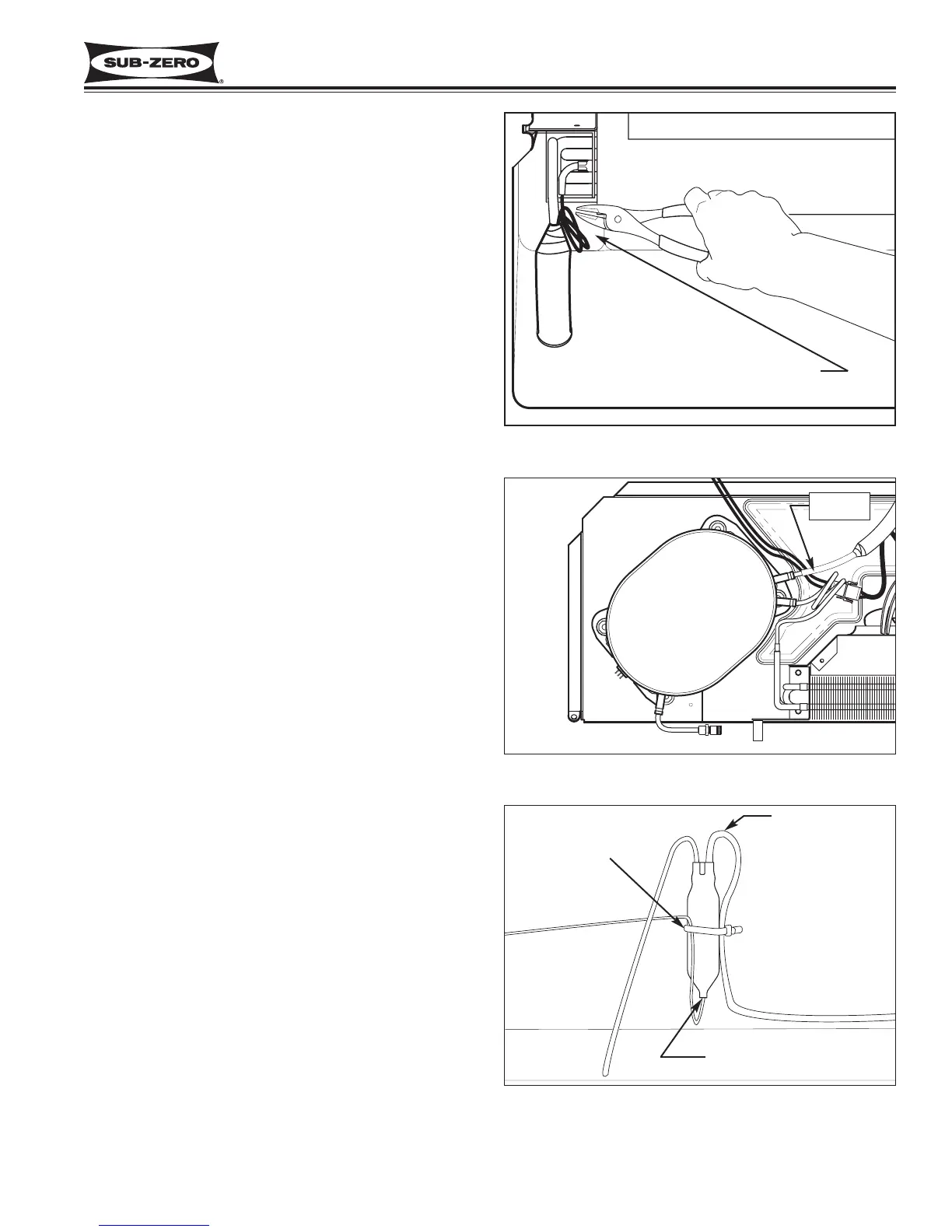 SUB-ZERO®