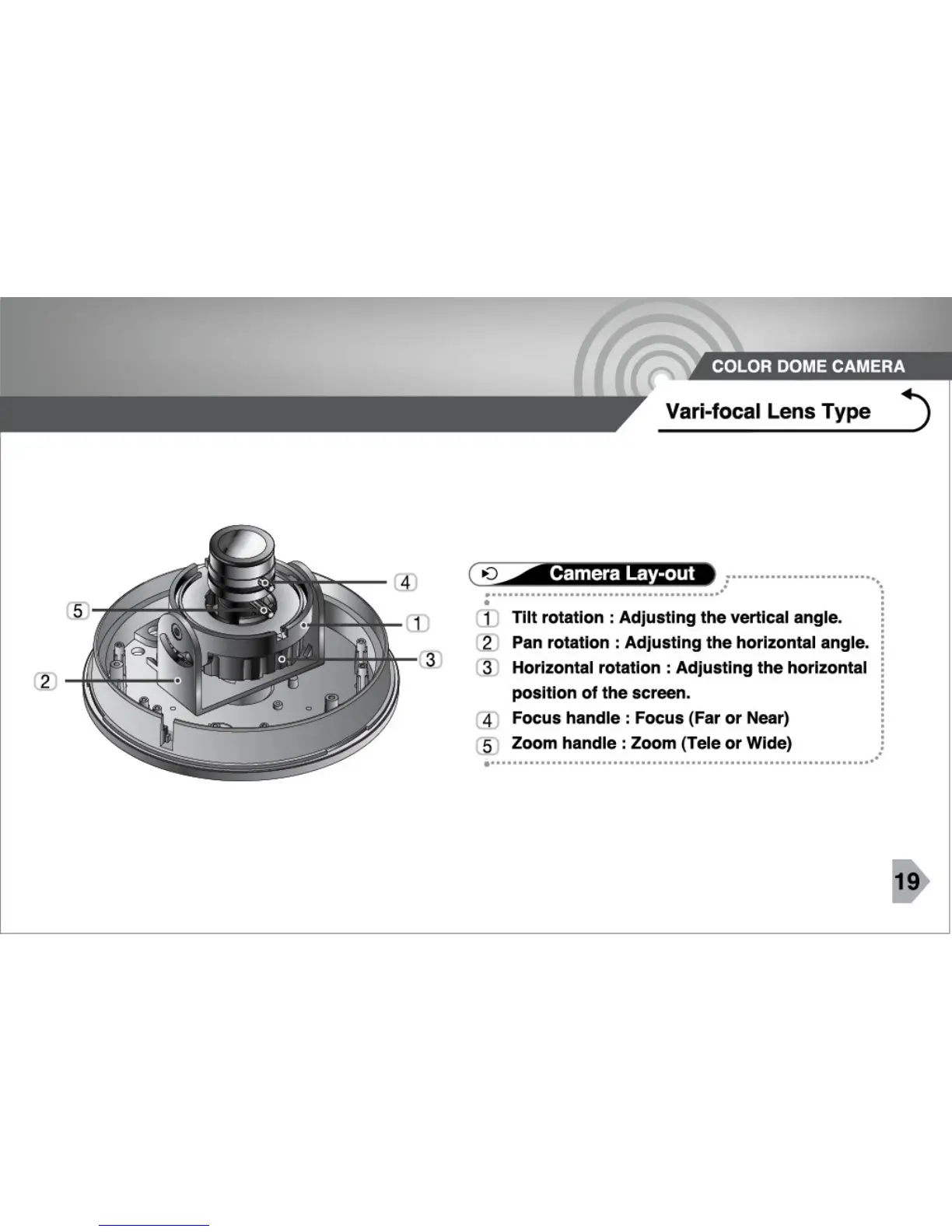 COLOR DOME CAMERA

Vari-focal Lens Type

4

5

1

3

2

Camera Lay-out

1 Tilt rotation : Adjusting the vertical angle.
2 Pan rotation : Adjusting the horizontal angle.
3 Horizontal rotation : Adjusting the horizontal position of the screen.
4 Focus handle : Focus (Far or Near)
5 Zoom handle : Zoom (Tele or Wide)

19