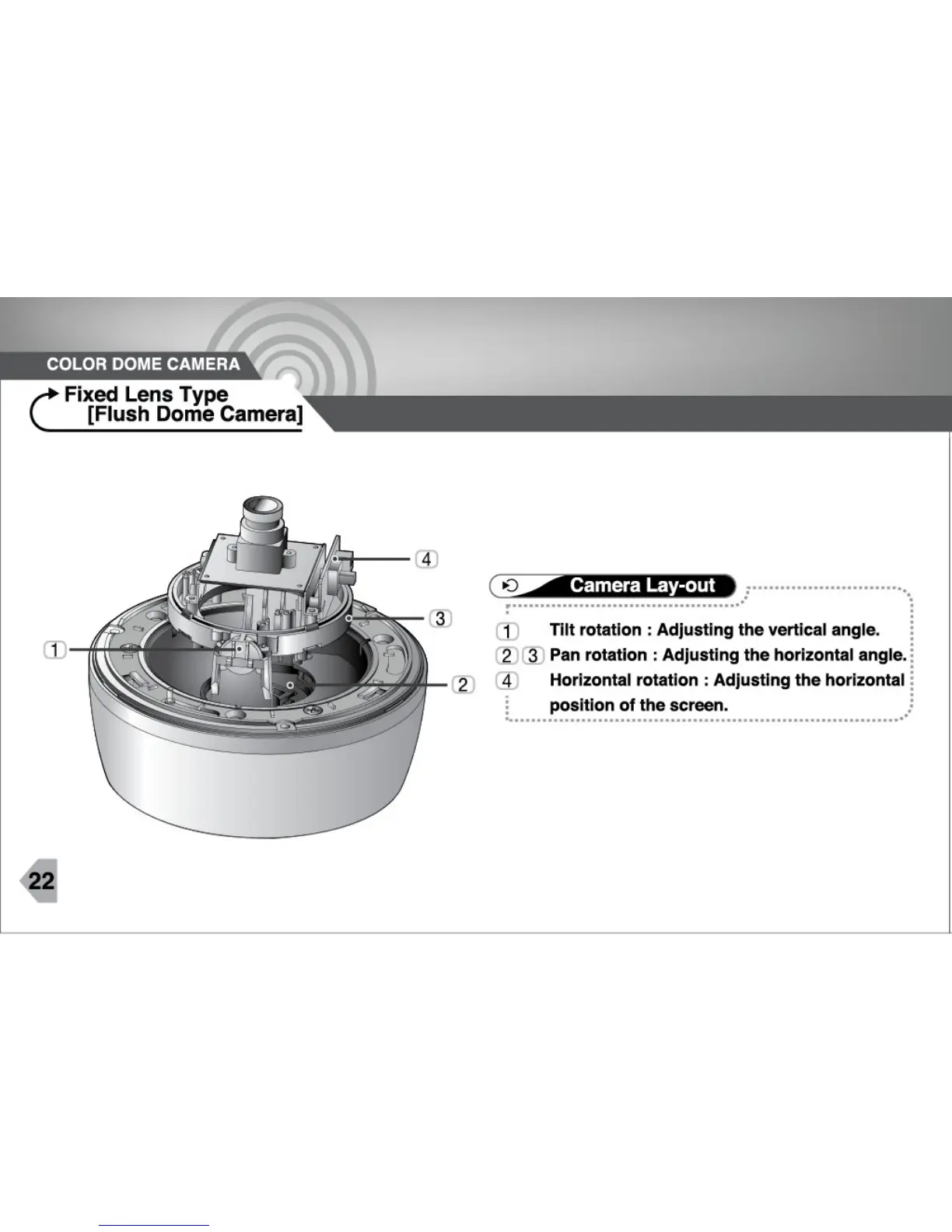 COLOR DOME CAMERA

Fixed Lens Type
[Flush Dome Camera]

4

3

1

2

Camera Lay-out

1 Tilt rotation : Adjusting the vertical angle.
2 3 Pan rotation : Adjusting the horizontal angle.
4 Horizontal rotation : Adjusting the horizontal position of the screen.

22