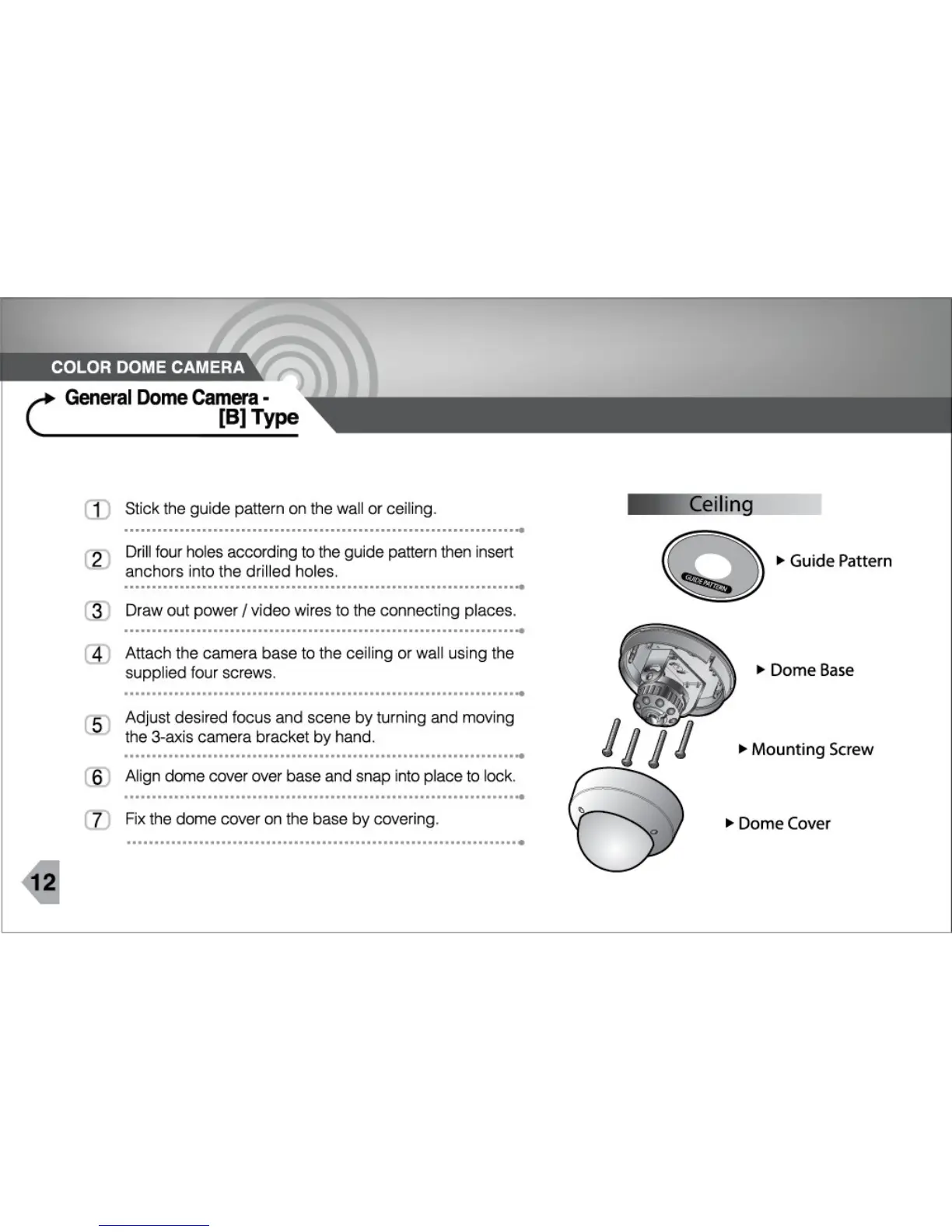 COLOR DOME CAMERA

General Dome Camera - [B] Type

1 Stick the guide pattern on the wall or ceiling.

2 Drill four holes according to the guide pattern then insert anchors into the drilled holes.

3 Draw out power / video wires to the connecting places.

4 Attach the camera base to the ceiling or wall using the supplied four screws.

5 Adjust desired focus and scene by turning and moving the 3-axis camera bracket by hand.

6 Align dome cover over base and snap into place to lock.

7 Fix the dome cover on the base by covering.

Ceiling

GUIDE PATTERN

▶ Guide Pattern

▶ Dome Base

▶ Mounting Screw

▶ Dome Cover

12